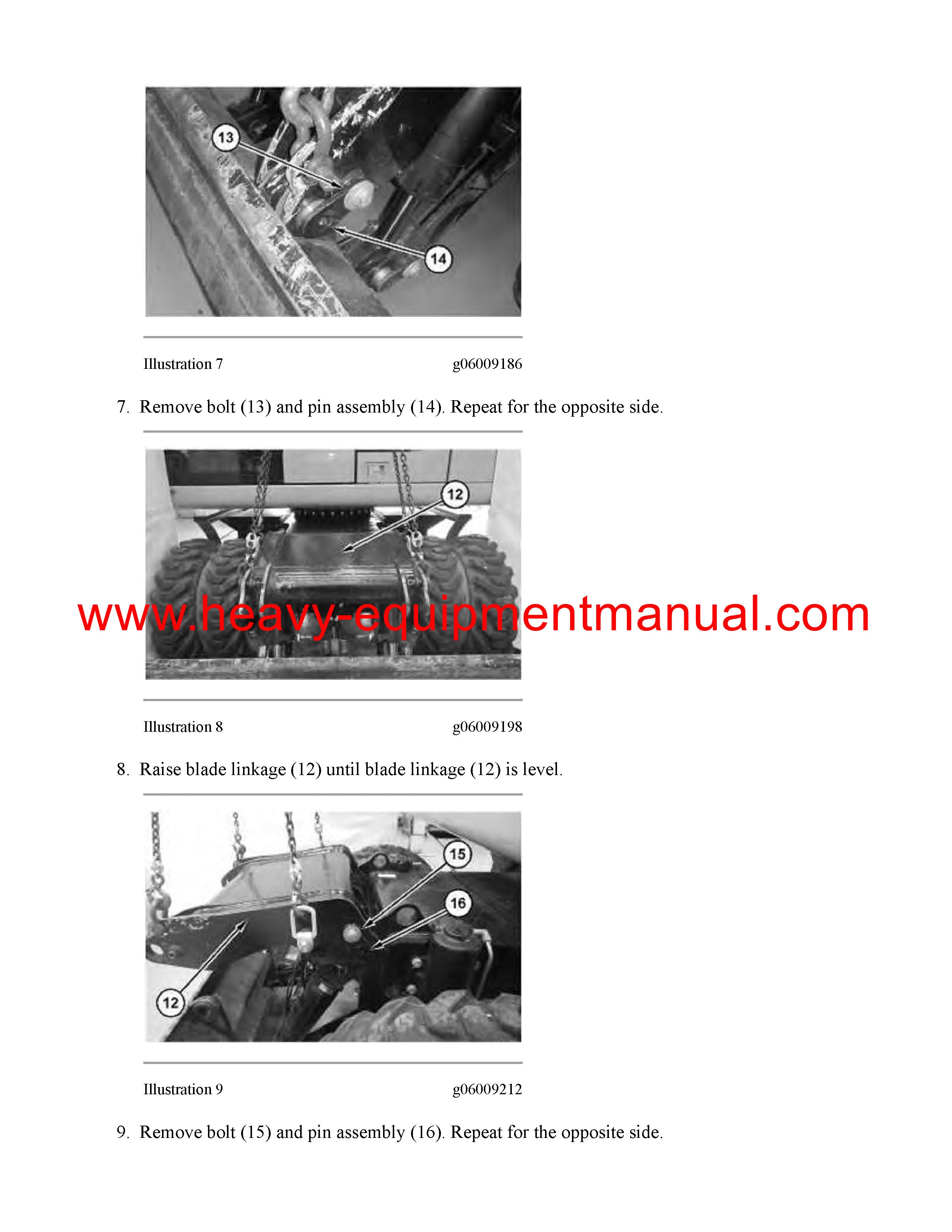 13

14

Illustration 7 g06009186

7. Remove bolt (13) and pin assembly (14). Repeat for the opposite side.

12

www.heavy-equipmentmanual.com

Illustration 8 g06009198

8. Raise blade linkage (12) until blade linkage (12) is level.

15

16

12

Illustration 9 g06009212

9. Remove bolt (15) and pin assembly (16). Repeat for the opposite side.