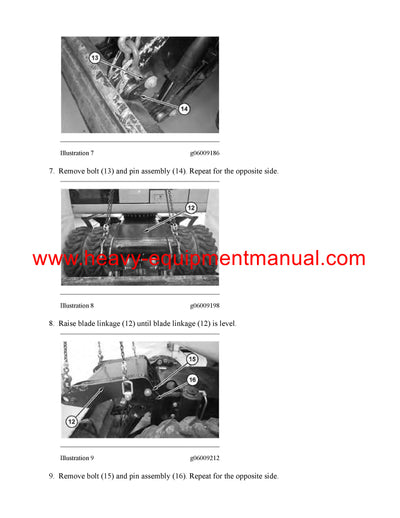 13

14

Illustration 7 g06009186

7. Remove bolt (13) and pin assembly (14). Repeat for the opposite side.

12

www.heavy-equipmentmanual.com

Illustration 8 g06009198

8. Raise blade linkage (12) until blade linkage (12) is level.

15

16

12

Illustration 9 g06009212

9. Remove bolt (15) and pin assembly (16). Repeat for the opposite side.