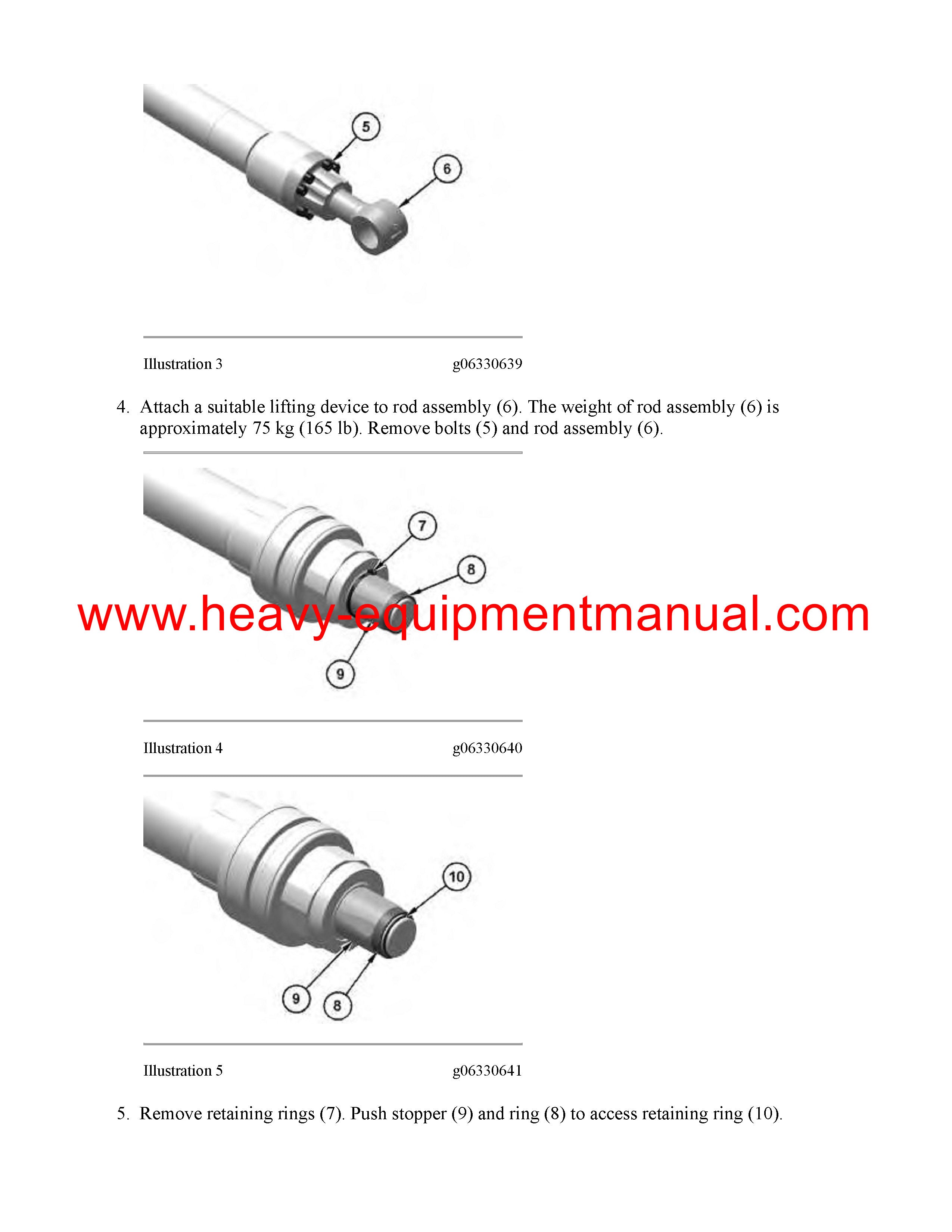 5

6

Illustration 3 g06330639

4. Attach a suitable lifting device to rod assembly (6). The weight of rod assembly (6) is approximately 75 kg (165 lb). Remove bolts (5) and rod assembly (6).

7

8

www.heavy-equipmentmanual.com

9

Illustration 4 g06330640

10

9

8

Illustration 5 g06330641

5. Remove retaining rings (7). Push stopper (9) and ring (8) to access retaining ring (10).