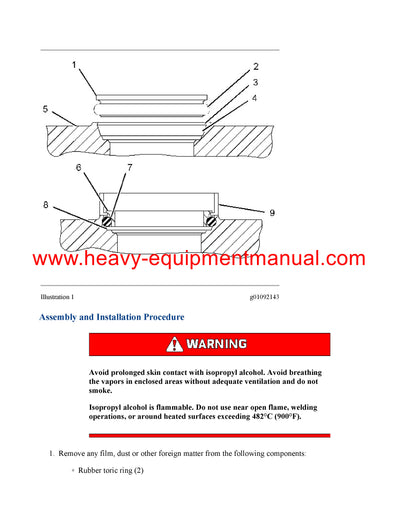 1
2
3
4
5
6
7
8
9

www.heavy-equipmentmanual.com

Illustration 1 g01092143

Assembly and Installation Procedure

WARNING

Avoid prolonged skin contact with isopropyl alcohol. Avoid breathing the vapors in enclosed areas without adequate ventilation and do not smoke.

Isopropyl alcohol is flammable. Do not use near open flame, welding operations, or around heated surfaces exceeding 482°C (900°F).

1. Remove any film, dust or other foreign matter from the following components:

◦ Rubber toric ring (2)