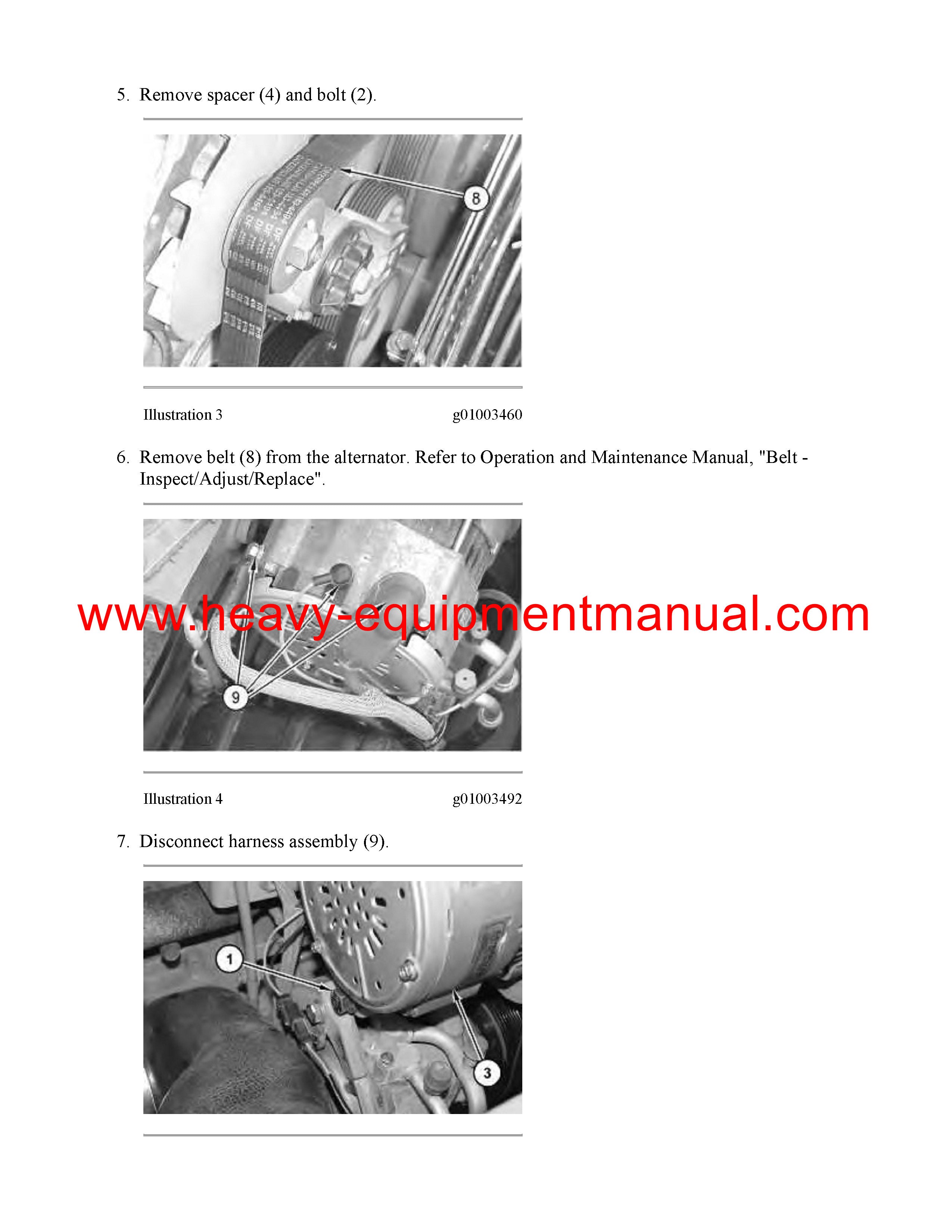 5. Remove spacer (4) and bolt (2).

8

Illustration 3 g01003460

6. Remove belt (8) from the alternator. Refer to Operation and Maintenance Manual, "Belt - Inspect/Adjust/Replace".

www.heavy-equipmentmanual.com

9

Illustration 4 g01003492

7. Disconnect harness assembly (9).

1

3