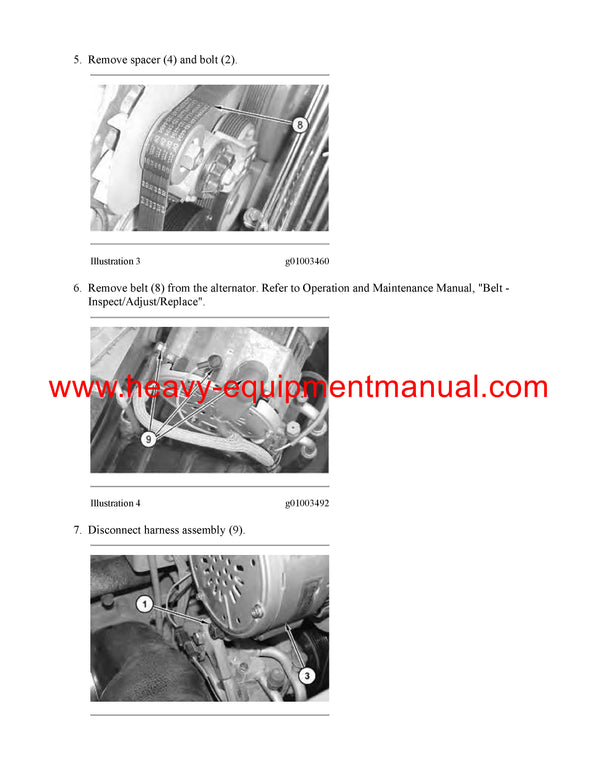 5. Remove spacer (4) and bolt (2).

8

Illustration 3 g01003460

6. Remove belt (8) from the alternator. Refer to Operation and Maintenance Manual, "Belt - Inspect/Adjust/Replace".

www.heavy-equipmentmanual.com

9

Illustration 4 g01003492

7. Disconnect harness assembly (9).

1

3