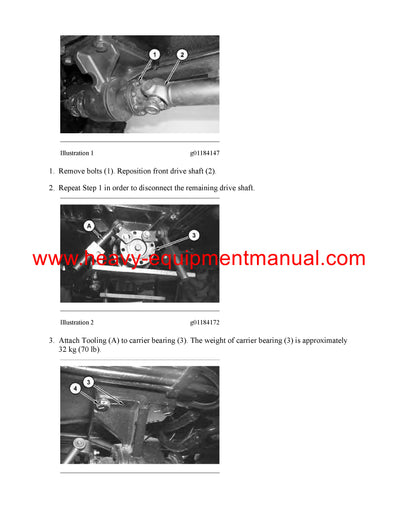 1
2

Illustration 1 g01184147

1. Remove bolts (1). Reposition front drive shaft (2).

2. Repeat Step 1 in order to disconnect the remaining drive shaft.

A
3

www.heavy-equipmentmanual.com

Illustration 2 g01184172

3. Attach Tooling (A) to carrier bearing (3). The weight of carrier bearing (3) is approximately 32 kg (70 lb).

4
3