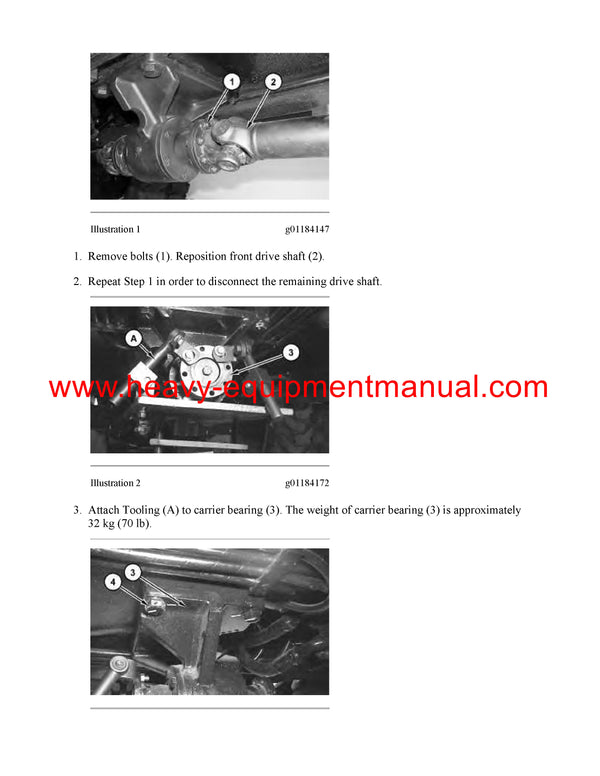 1

2

Illustration 1 g01184147

1. Remove bolts (1). Reposition front drive shaft (2).

2. Repeat Step 1 in order to disconnect the remaining drive shaft.

A

3

www.heavy-equipmentmanual.com

Illustration 2 g01184172

3. Attach Tooling (A) to carrier bearing (3). The weight of carrier bearing (3) is approximately 32 kg (70 lb).

4

3