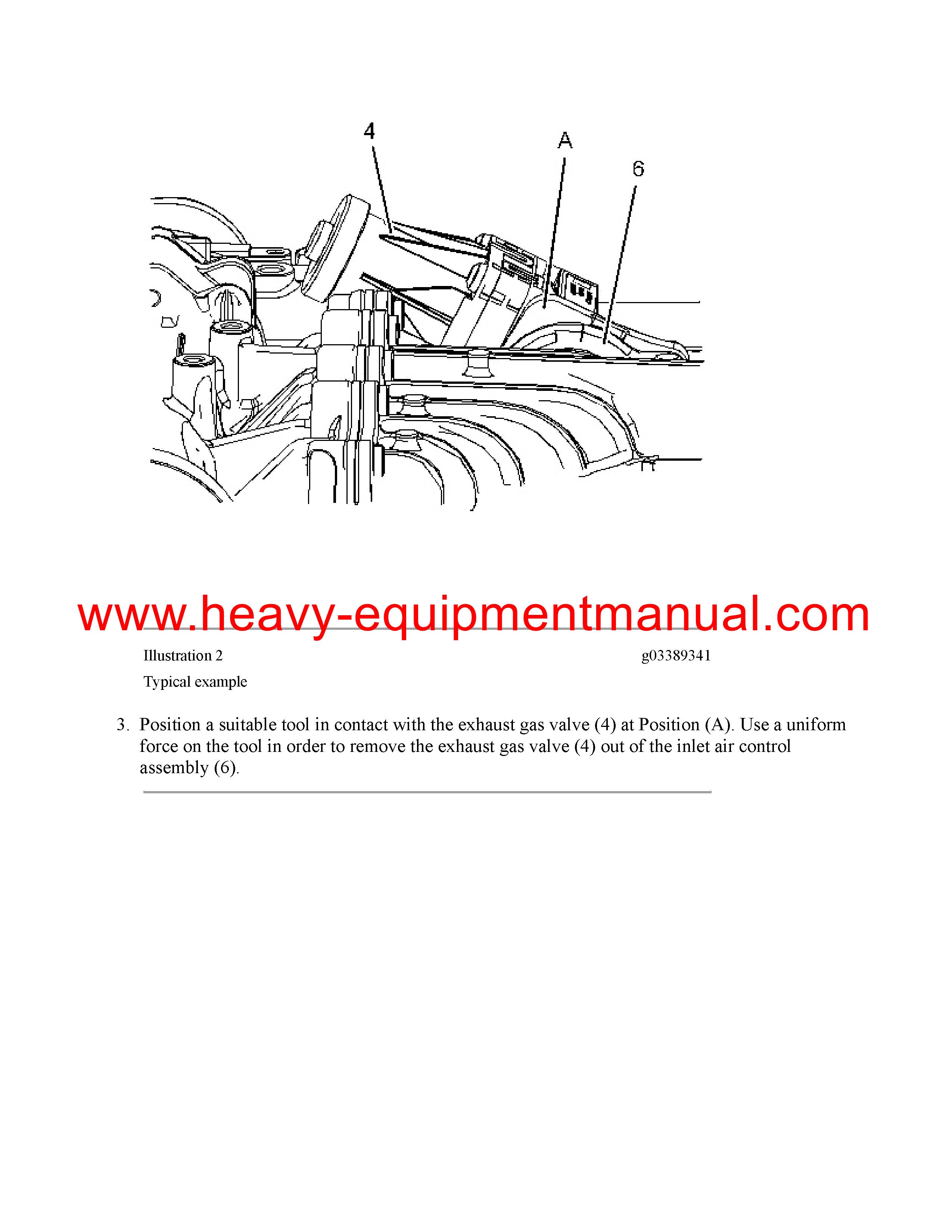 4

A

6

www.heavy-equipmentmanual.com

Illustration 2 g03389341

Typical example

3. Position a suitable tool in contact with the exhaust gas valve (4) at Position (A). Use a uniform force on the tool in order to remove the exhaust gas valve (4) out of the inlet air control assembly (6).