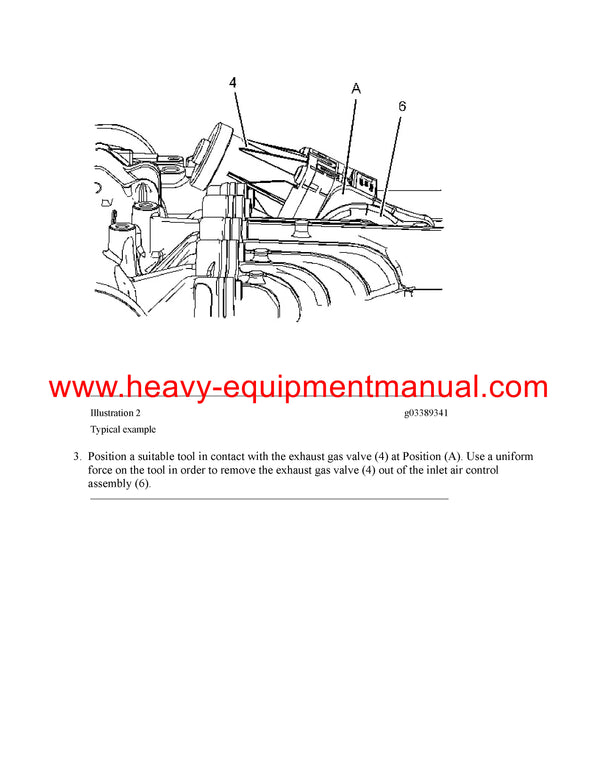 4

A

6

www.heavy-equipmentmanual.com

Illustration 2 g03389341

Typical example

3. Position a suitable tool in contact with the exhaust gas valve (4) at Position (A). Use a uniform force on the tool in order to remove the exhaust gas valve (4) out of the inlet air control assembly (6).