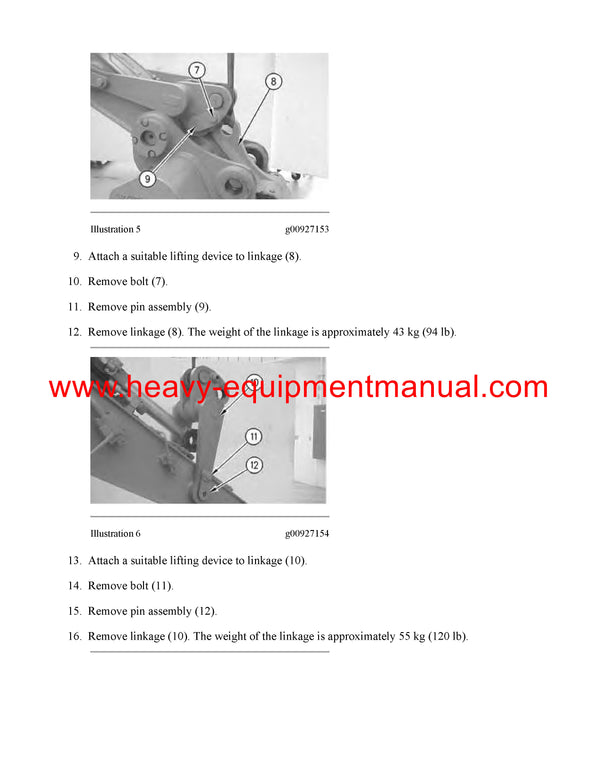 7
8
9

Illustration 5 g00927153

9. Attach a suitable lifting device to linkage (8).

10. Remove bolt (7).

11. Remove pin assembly (9).

12. Remove linkage (8). The weight of the linkage is approximately 43 kg (94 lb).

www.heavy-equipmentmanual.com

10
11
12

Illustration 6 g00927154

13. Attach a suitable lifting device to linkage (10).

14. Remove bolt (11).

15. Remove pin assembly (12).

16. Remove linkage (10). The weight of the linkage is approximately 55 kg (120 lb).