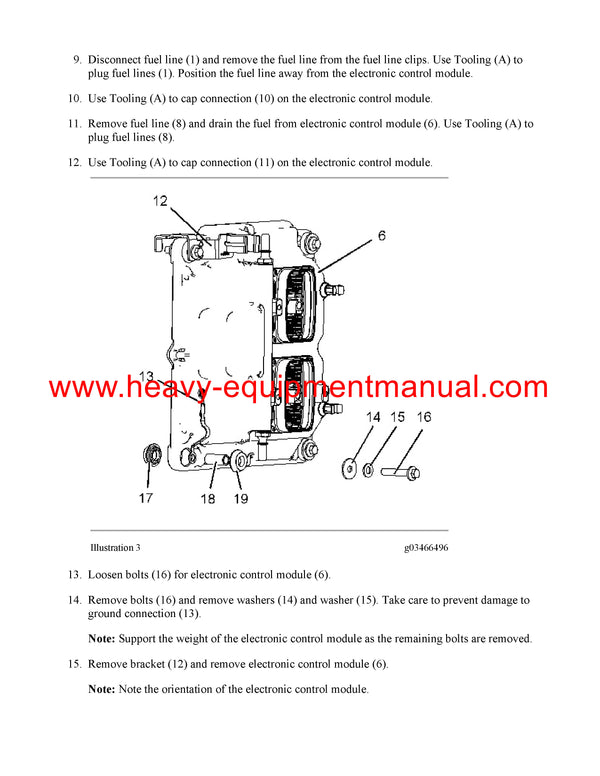 9. Disconnect fuel line (1) and remove the fuel line from the fuel line clips. Use Tooling (A) to plug fuel lines (1). Position the fuel line away from the electronic control module.

10. Use Tooling (A) to cap connection (10) on the electronic control module.

11. Remove fuel line (8) and drain the fuel from electronic control module (6). Use Tooling (A) to plug fuel lines (8).

12. Use Tooling (A) to cap connection (11) on the electronic control module.

12

6

13

www.heavy-equipmentmanual.com

14 15 16

17 18 19

Illustration 3 g03466496

13. Loosen bolts (16) for electronic control module (6).

14. Remove bolts (16) and remove washers (14) and washer (15). Take care to prevent damage to ground connection (13).

Note: Support the weight of the electronic control module as the remaining bolts are removed.

15. Remove bracket (12) and remove electronic control module (6).

Note: Note the orientation of the electronic control module.