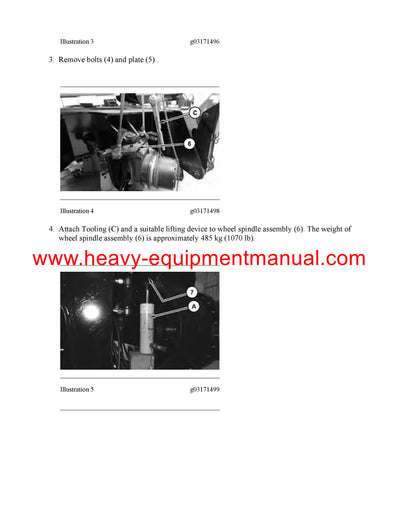 Illustration 3 g03171496

3. Remove bolts (4) and plate (5) .

C

6

Illustration 4 g03171498

4. Attach Tooling (C) and a suitable lifting device to wheel spindle assembly (6). The weight of wheel spindle assembly (6) is approximately 485 kg (1070 lb).

www.heavy-equipmentmanual.com

7

A

Illustration 5 g03171499