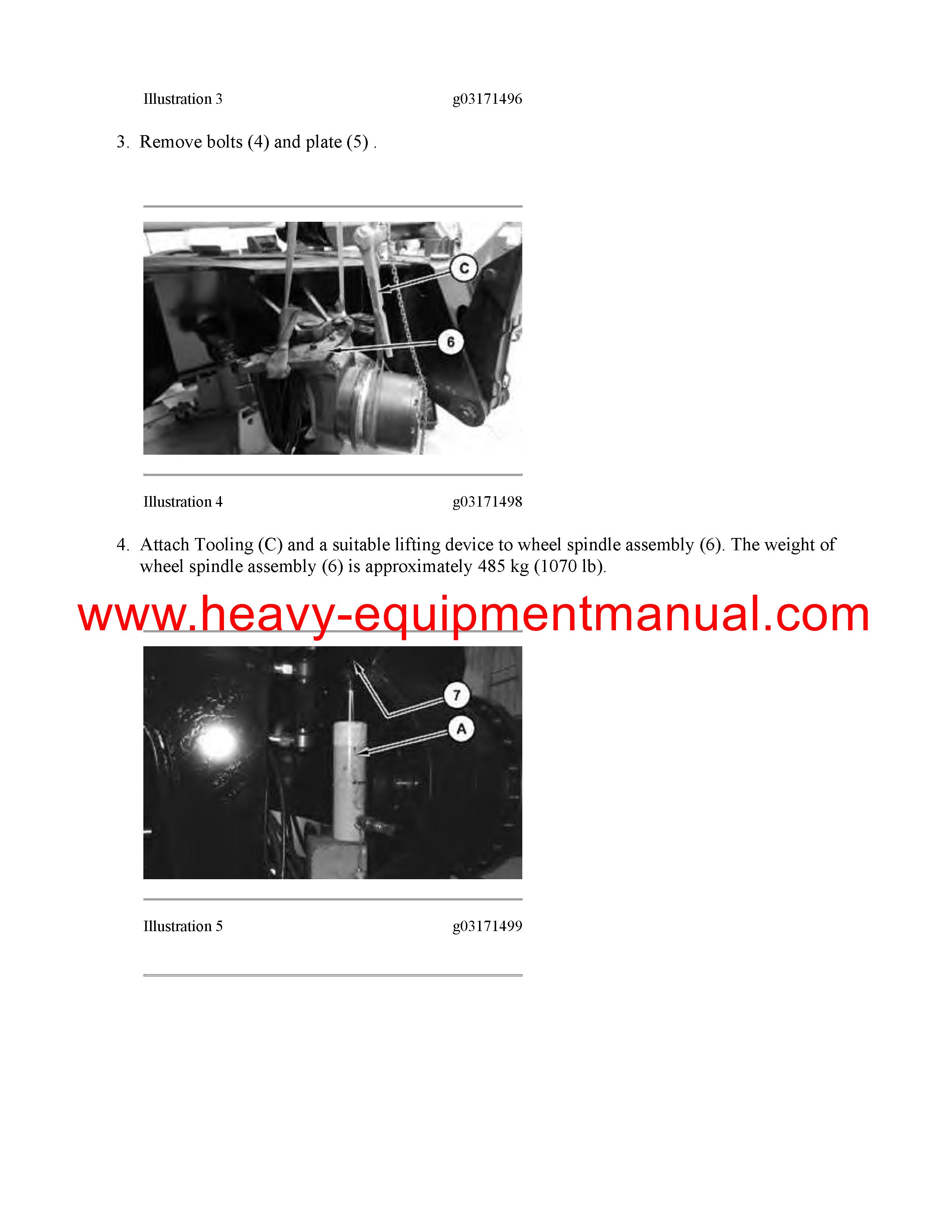 Illustration 3 g03171496

3. Remove bolts (4) and plate (5) .

C

6

Illustration 4 g03171498

4. Attach Tooling (C) and a suitable lifting device to wheel spindle assembly (6). The weight of wheel spindle assembly (6) is approximately 485 kg (1070 lb).

www.heavy-equipmentmanual.com

7

A

Illustration 5 g03171499