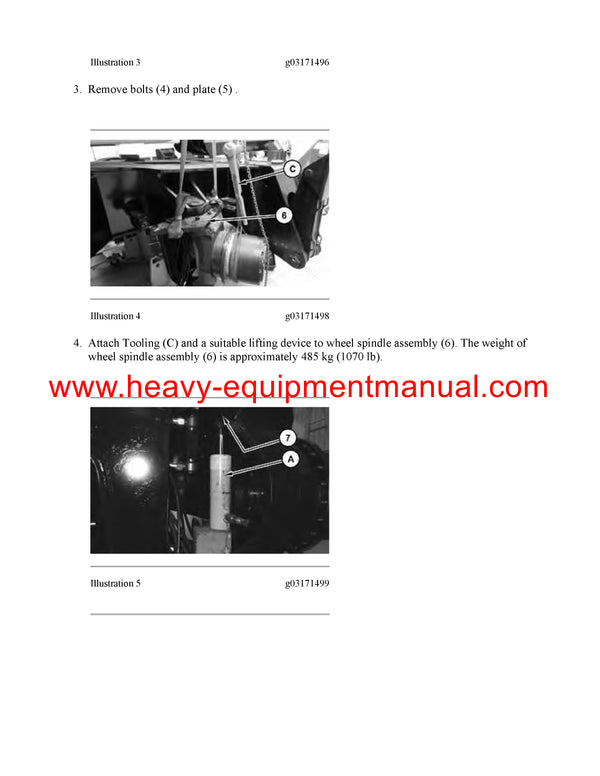 Illustration 3 g03171496

3. Remove bolts (4) and plate (5) .

C

6

Illustration 4 g03171498

4. Attach Tooling (C) and a suitable lifting device to wheel spindle assembly (6). The weight of wheel spindle assembly (6) is approximately 485 kg (1070 lb).

www.heavy-equipmentmanual.com

7

A

Illustration 5 g03171499