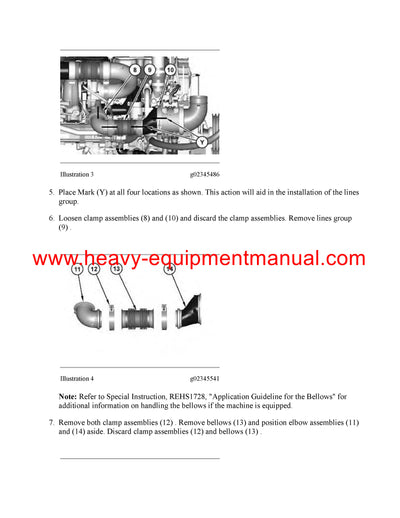 8
9
10
Y

Illustration 3 g02345486

5. Place Mark (Y) at all four locations as shown. This action will aid in the installation of the lines group.

6. Loosen clamp assemblies (8) and (10) and discard the clamp assemblies. Remove lines group (9) .

www.heavy-equipmentmanual.com

11
12
13
14

Illustration 4 g02345541

Note: Refer to Special Instruction, REHS1728, "Application Guideline for the Bellows" for additional information on handling the bellows if the machine is equipped.

7. Remove both clamp assemblies (12) . Remove bellows (13) and position elbow assemblies (11) and (14) aside. Discard clamp assemblies (12) and bellows (13) .