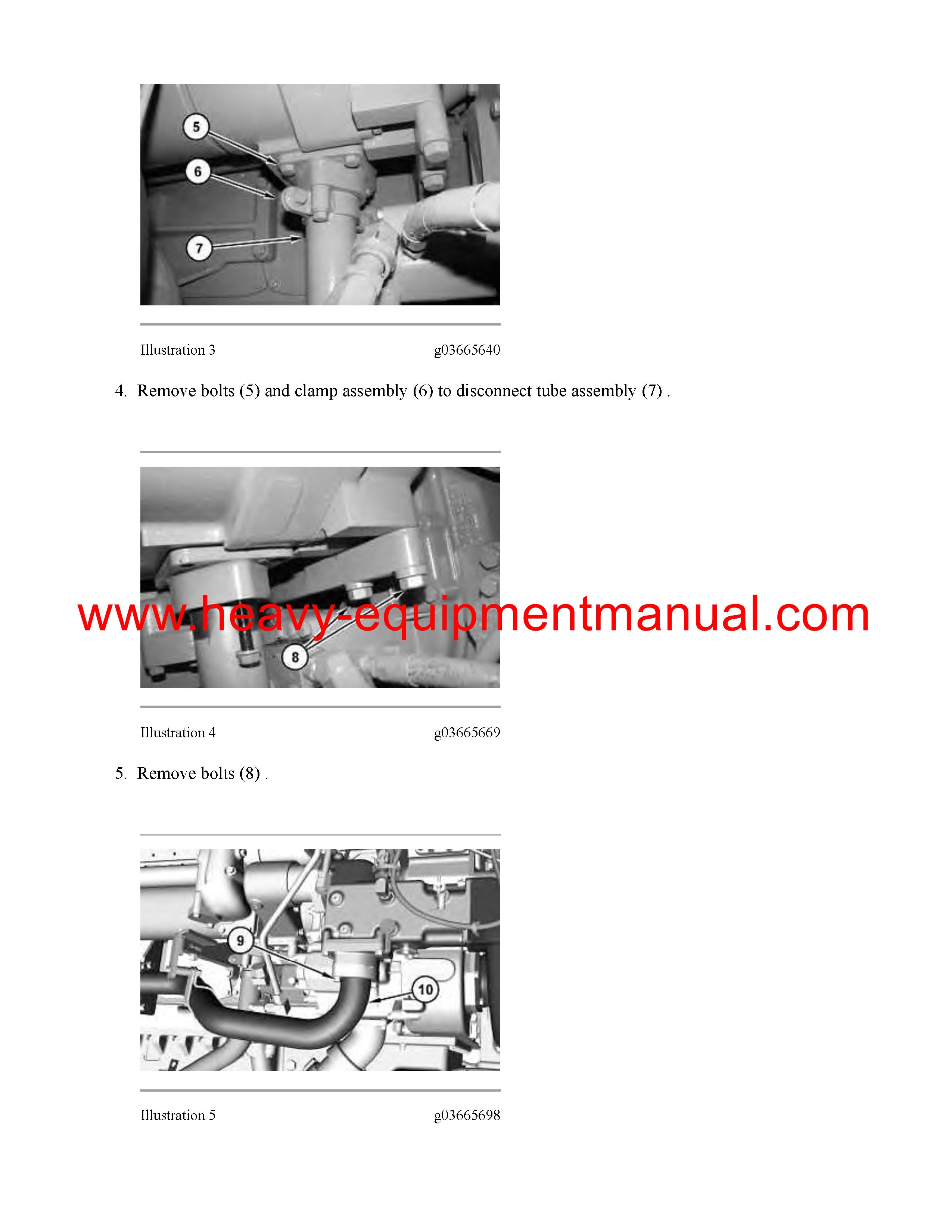 5

6

7

Illustration 3 g03665640

4. Remove bolts (5) and clamp assembly (6) to disconnect tube assembly (7) .

www.heavy-equipmentmanual.com

8

Illustration 4 g03665669

5. Remove bolts (8) .

9

10

Illustration 5 g03665698