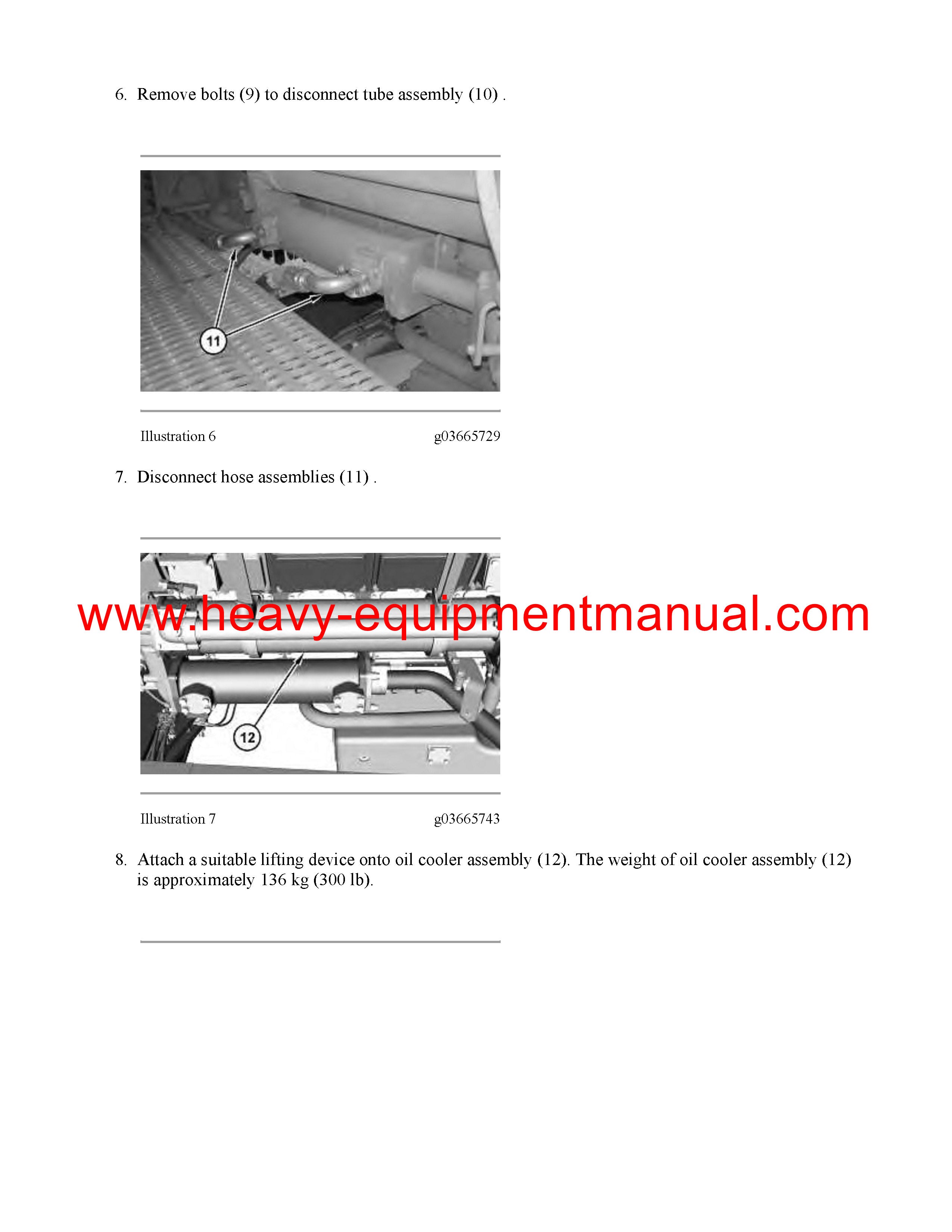 6. Remove bolts (9) to disconnect tube assembly (10) .

11

Illustration 6 g03665729

7. Disconnect hose assemblies (11) .

www.heavy-equipmentmanual.com

12

Illustration 7 g03665743

8. Attach a suitable lifting device onto oil cooler assembly (12). The weight of oil cooler assembly (12) is approximately 136 kg (300 lb).