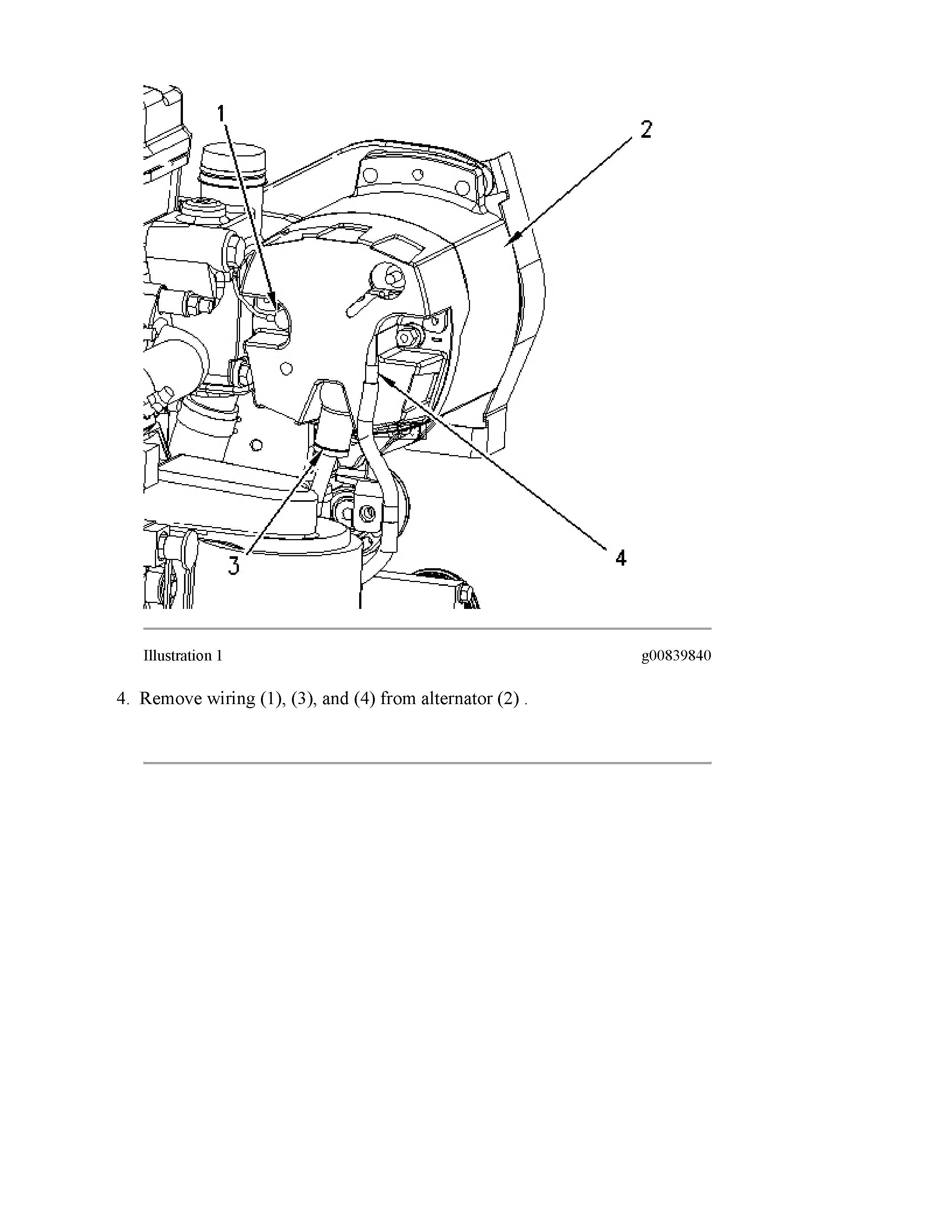 1

2

3

4

Illustration 1

g00839840

4. Remove wiring (1), (3), and (4) from alternator (2) .