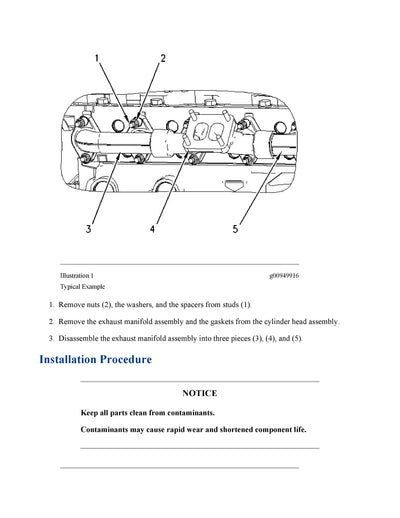 1
2
3
4
5

Illustration 1
g00949916
Typical Example

1. Remove nuts (2), the washers, and the spacers from studs (1).

2. Remove the exhaust manifold assembly and the gaskets from the cylinder head assembly.

3. Disassemble the exhaust manifold assembly into three pieces (3), (4), and (5).

Installation Procedure

NOTICE

Keep all parts clean from contaminants.

Contaminants may cause rapid wear and shortened component life.