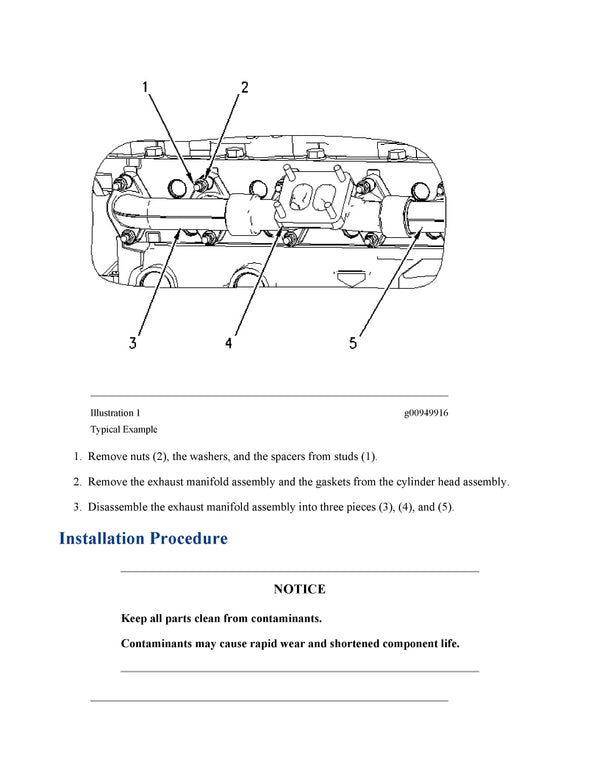 1
2
3
4
5

Illustration 1 g00949916

Typical Example

1. Remove nuts (2), the washers, and the spacers from studs (1).

2. Remove the exhaust manifold assembly and the gaskets from the cylinder head assembly.

3. Disassemble the exhaust manifold assembly into three pieces (3), (4), and (5).

Installation Procedure

NOTICE

Keep all parts clean from contaminants.

Contaminants may cause rapid wear and shortened component life.