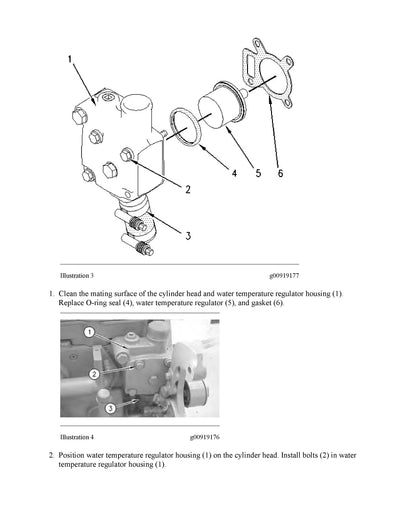 1

4 5 6

2

3

Illustration 3 g00919177

1. Clean the mating surface of the cylinder head and water temperature regulator housing (1). Replace O-ring seal (4), water temperature regulator (5), and gasket (6).

1

2

3

Illustration 4 g00919176

2. Position water temperature regulator housing (1) on the cylinder head. Install bolts (2) in water temperature regulator housing (1).