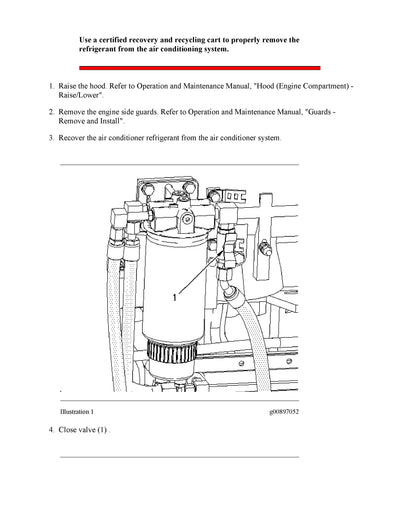 Use a certified recovery and recycling cart to properly remove the refrigerant from the air conditioning system.

1. Raise the hood. Refer to Operation and Maintenance Manual, "Hood (Engine Compartment) - Raise/Lower".

2. Remove the engine side guards. Refer to Operation and Maintenance Manual, "Guards - Remove and Install".

3. Recover the air conditioner refrigerant from the air conditioner system.

1

Illustration 1

g00897052

4. Close valve (1) .