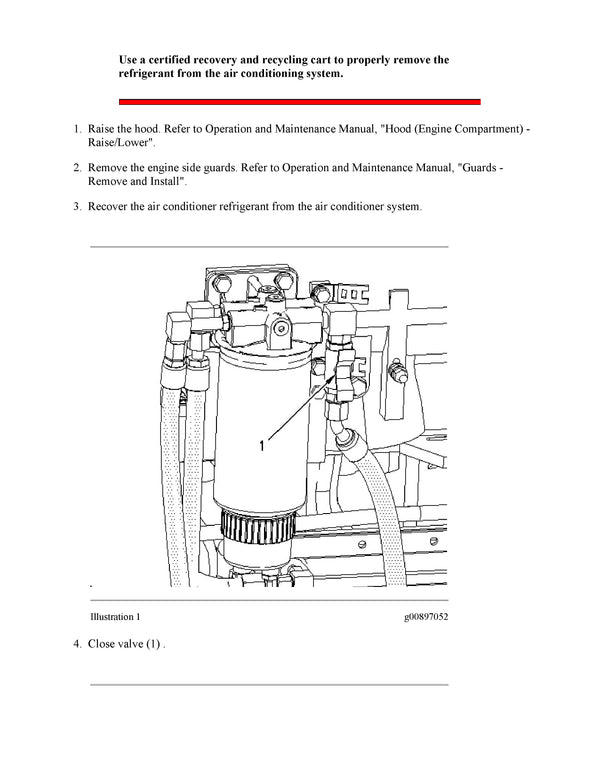 Use a certified recovery and recycling cart to properly remove the refrigerant from the air conditioning system.

1. Raise the hood. Refer to Operation and Maintenance Manual, "Hood (Engine Compartment) - Raise/Lower".

2. Remove the engine side guards. Refer to Operation and Maintenance Manual, "Guards - Remove and Install".

3. Recover the air conditioner refrigerant from the air conditioner system.

1

Illustration 1

g00897052

4. Close valve (1) .