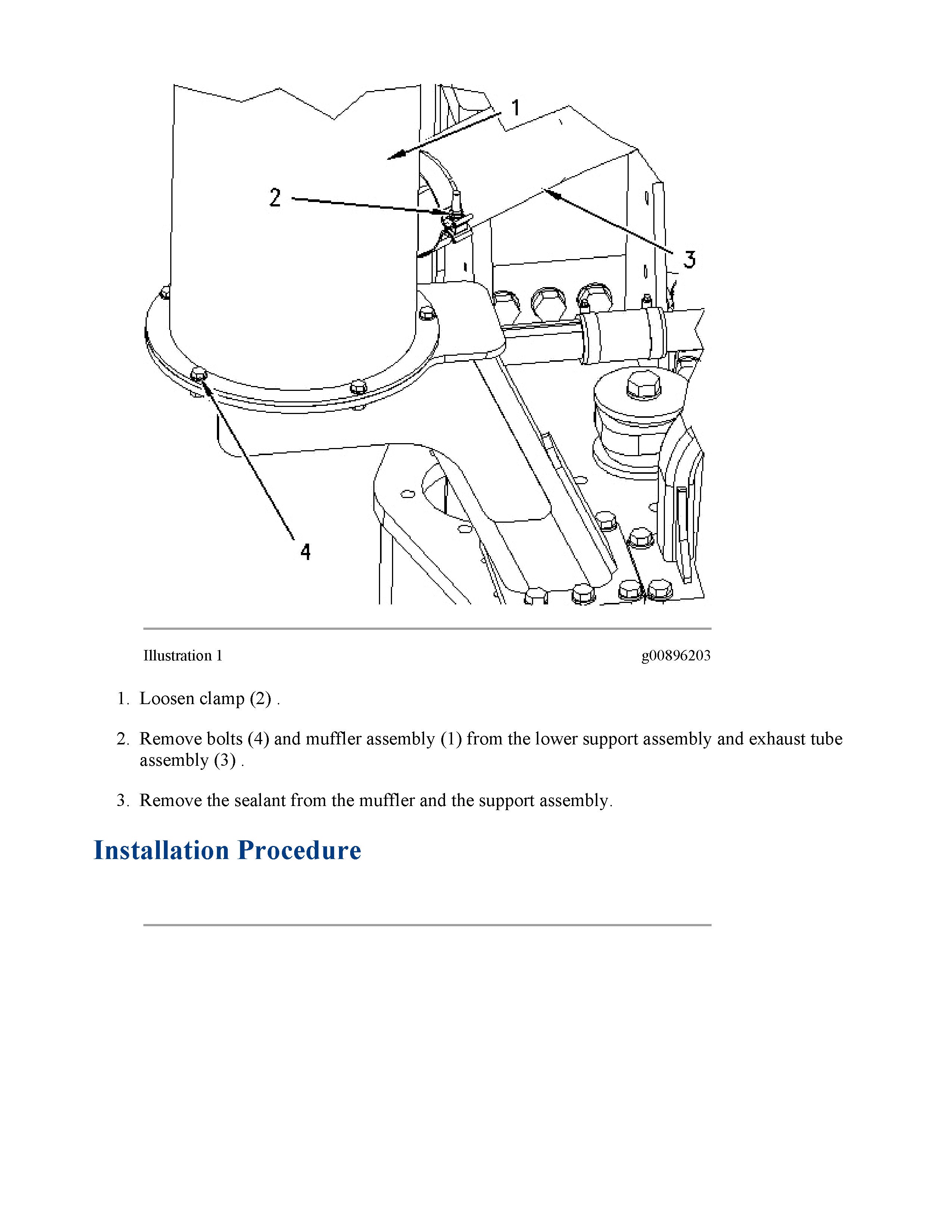 1

2

3

4

Illustration 1

g00896203

1. Loosen clamp (2) .

2. Remove bolts (4) and muffler assembly (1) from the lower support assembly and exhaust tube assembly (3) .

3. Remove the sealant from the muffler and the support assembly.

Installation Procedure