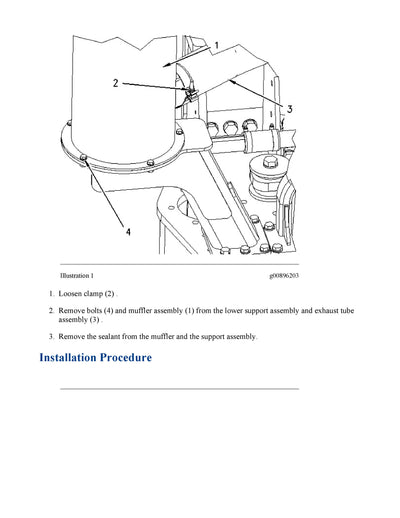 1

2

3

4

Illustration 1 g00896203

1. Loosen clamp (2) .

2. Remove bolts (4) and muffler assembly (1) from the lower support assembly and exhaust tube assembly (3) .

3. Remove the sealant from the muffler and the support assembly.

Installation Procedure