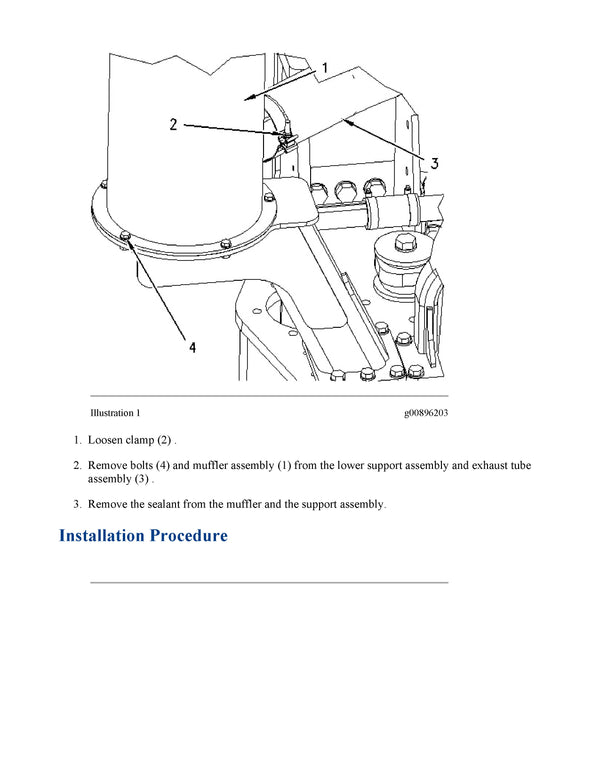 1
2
3
4

Illustration 1 g00896203

1. Loosen clamp (2) .

2. Remove bolts (4) and muffler assembly (1) from the lower support assembly and exhaust tube assembly (3) .

3. Remove the sealant from the muffler and the support assembly.

Installation Procedure