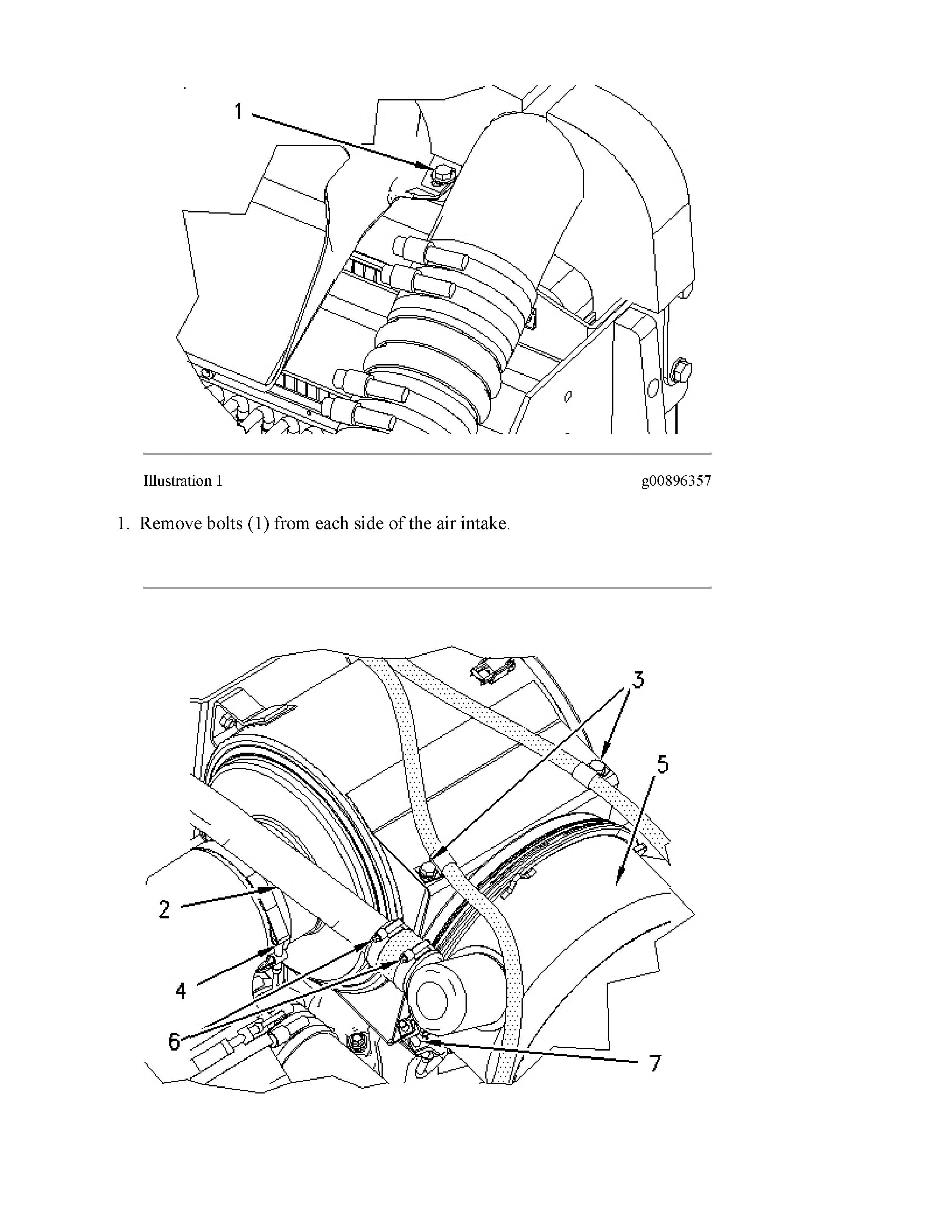 1

Illustration 1 g00896357

1. Remove bolts (1) from each side of the air intake.

3

5

2

4

6

7