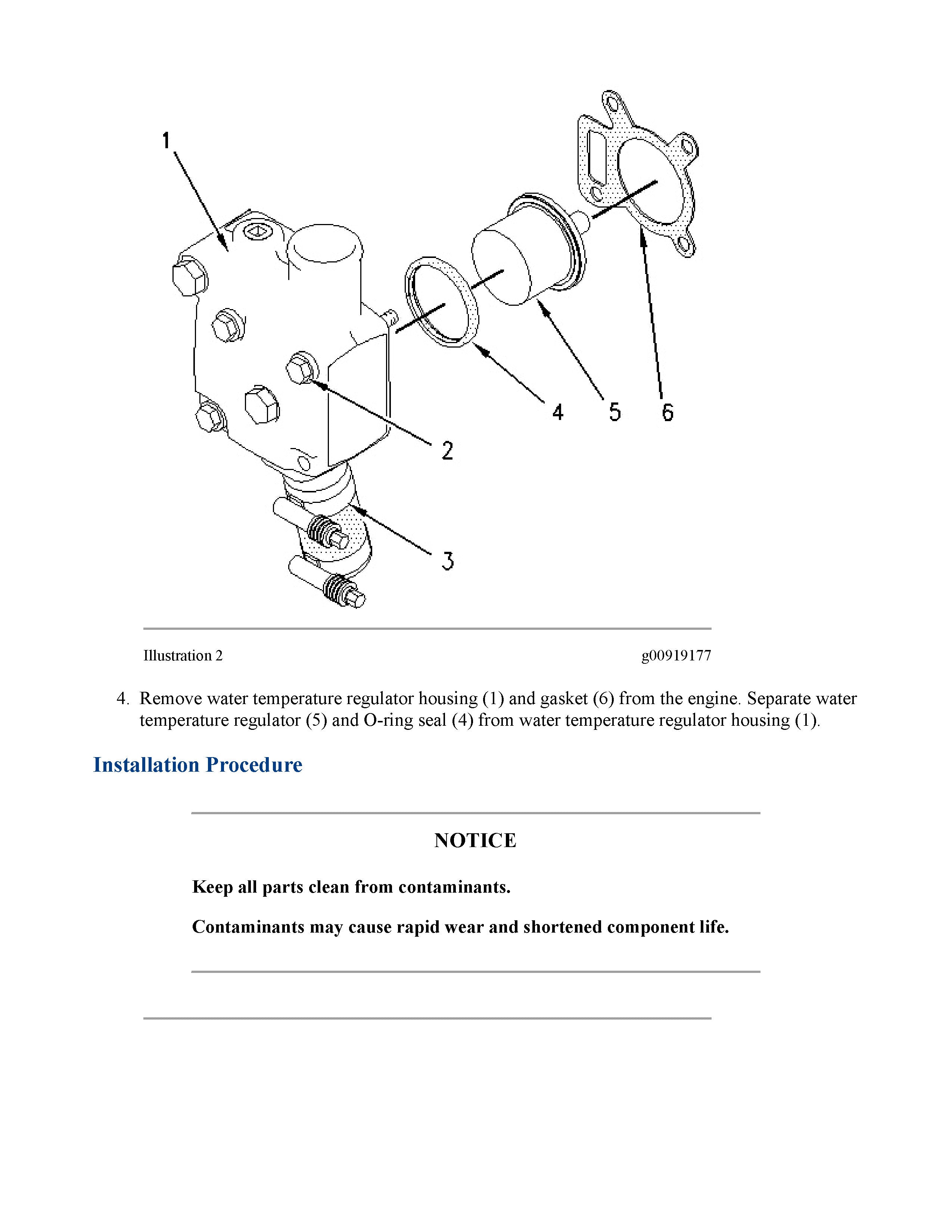 1

4 5 6

2

3

Illustration 2 g00919177

4. Remove water temperature regulator housing (1) and gasket (6) from the engine. Separate water temperature regulator (5) and O-ring seal (4) from water temperature regulator housing (1).

Installation Procedure

NOTICE

Keep all parts clean from contaminants.

Contaminants may cause rapid wear and shortened component life.