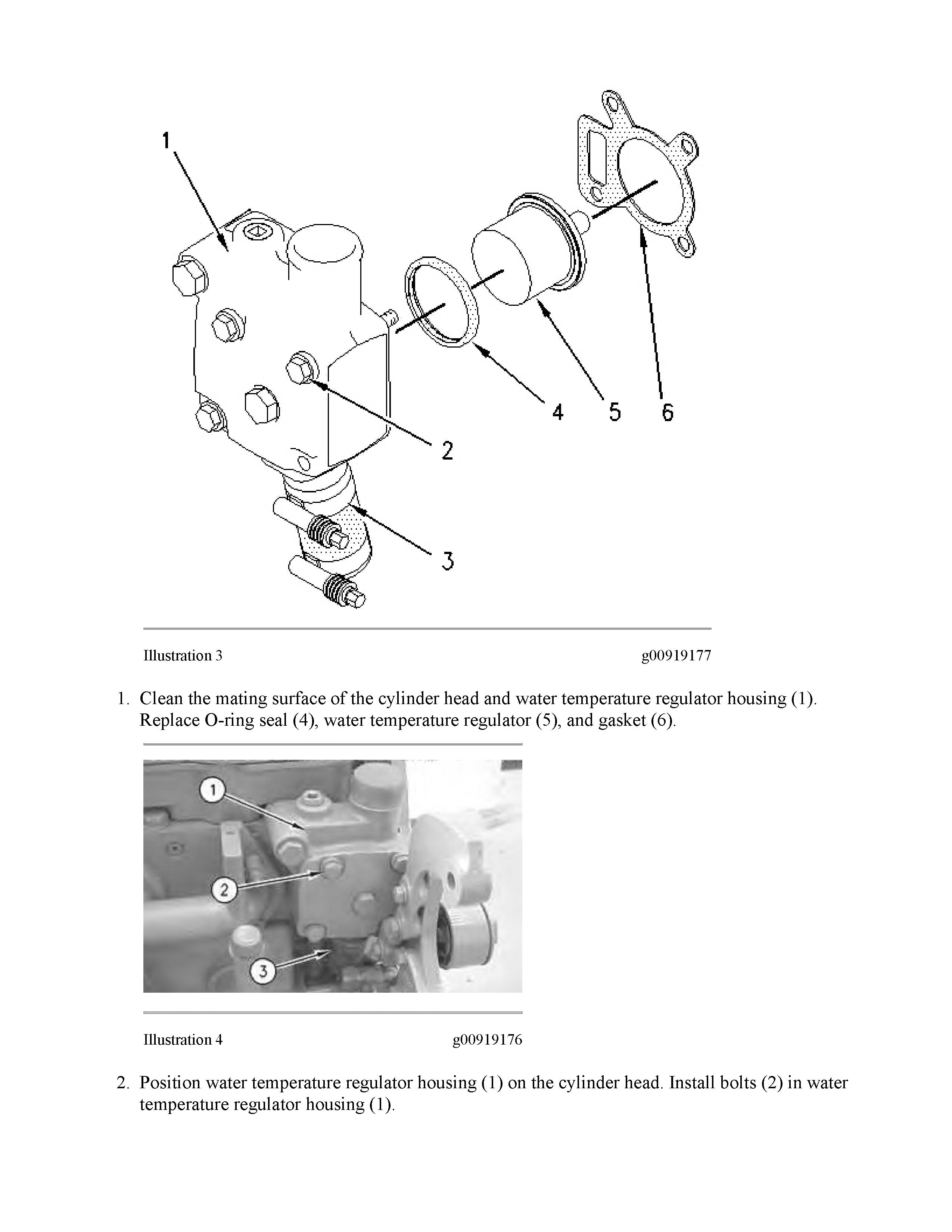 1

4 5 6

2

3

Illustration 3 g00919177

1. Clean the mating surface of the cylinder head and water temperature regulator housing (1). Replace O-ring seal (4), water temperature regulator (5), and gasket (6).

1

2

3

Illustration 4 g00919176

2. Position water temperature regulator housing (1) on the cylinder head. Install bolts (2) in water temperature regulator housing (1).