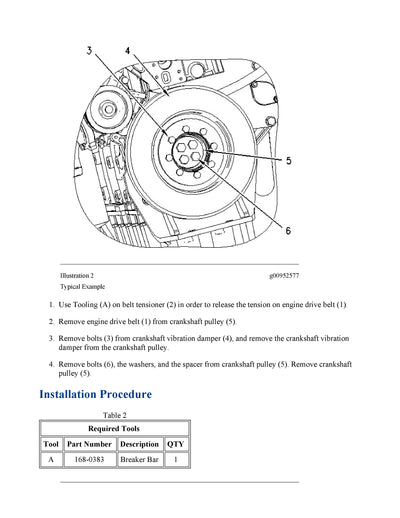 3
4
5
6

Illustration 2 g00952577

Typical Example

1. Use Tooling (A) on belt tensioner (2) in order to release the tension on engine drive belt (1).

2. Remove engine drive belt (1) from crankshaft pulley (5).

3. Remove bolts (3) from crankshaft vibration damper (4), and remove the crankshaft vibration damper from the crankshaft pulley.

4. Remove bolts (6), the washers, and the spacer from crankshaft pulley (5). Remove crankshaft pulley (5).

Installation Procedure

Table 2

| Required Tools | | | |
|---|---|---|---|
| Tool | Part Number | Description | QTY |
| A | 168-0383 | Breaker Bar | 1 |