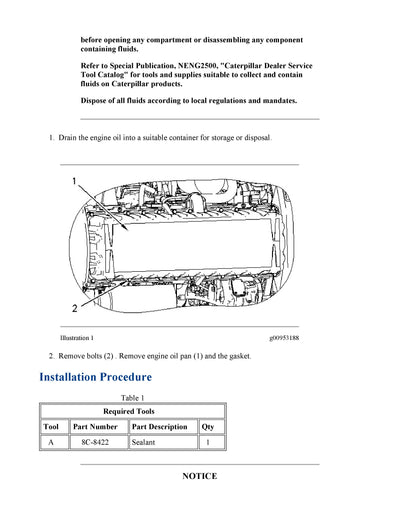 before opening any compartment or disassembling any component containing fluids.

Refer to Special Publication, NENG2500, "Caterpillar Dealer Service Tool Catalog" for tools and supplies suitable to collect and contain fluids on Caterpillar products.

Dispose of all fluids according to local regulations and mandates.

1. Drain the engine oil into a suitable container for storage or disposal.

1

2

Illustration 1

g00953188

2. Remove bolts (2) . Remove engine oil pan (1) and the gasket.

Installation Procedure

Table 1

| Required Tools | | | |
|---|---|---|---|
| Tool | Part Number | Part Description | Qty |
| A | 8C-8422 | Sealant | 1 |

NOTICE