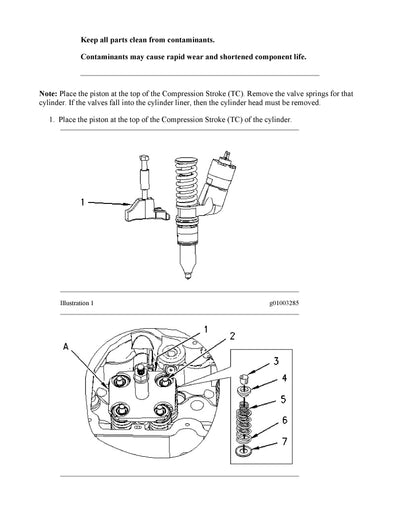 Keep all parts clean from contaminants.

Contaminants may cause rapid wear and shortened component life.

Note: Place the piston at the top of the Compression Stroke (TC). Remove the valve springs for that cylinder. If the valves fall into the cylinder liner, then the cylinder head must be removed.

1. Place the piston at the top of the Compression Stroke (TC) of the cylinder.

1

Illustration 1

g01003285

A

1

2

3

4

5

6

7