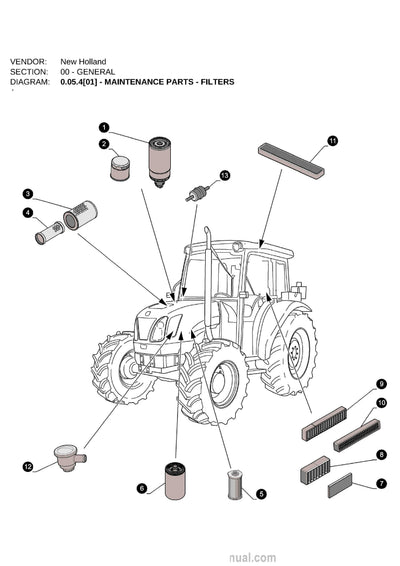 VENDOR: New Holland
SECTION: 00 - GENERAL
DIAGRAM: 0.05.4[01] - MAINTENANCE PARTS - FILTERS

1
2
13
11
3
4
9
10
8
7
12
6
5

nual.com