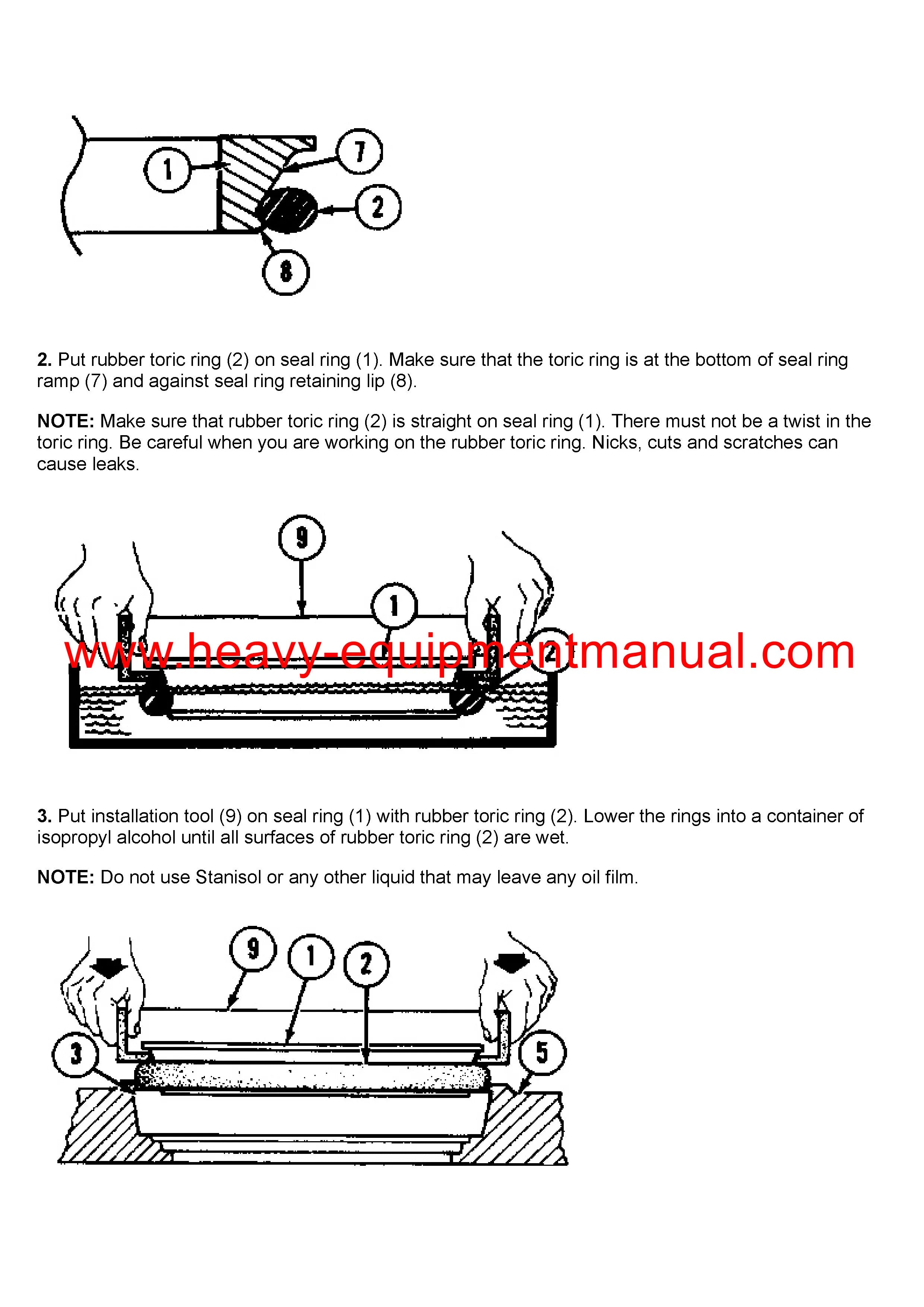 1
7
2
8

2. Put rubber toric ring (2) on seal ring (1). Make sure that the toric ring is at the bottom of seal ring ramp (7) and against seal ring retaining lip (8).

NOTE: Make sure that rubber toric ring (2) is straight on seal ring (1). There must not be a twist in the toric ring. Be careful when you are working on the rubber toric ring. Nicks, cuts and scratches can cause leaks.

9
1
2
www.heavy-equipmentmanual.com

3. Put installation tool (9) on seal ring (1) with rubber toric ring (2). Lower the rings into a container of isopropyl alcohol until all surfaces of rubber toric ring (2) are wet.

NOTE: Do not use Stanisol or any other liquid that may leave any oil film.

9
1
2
3
5