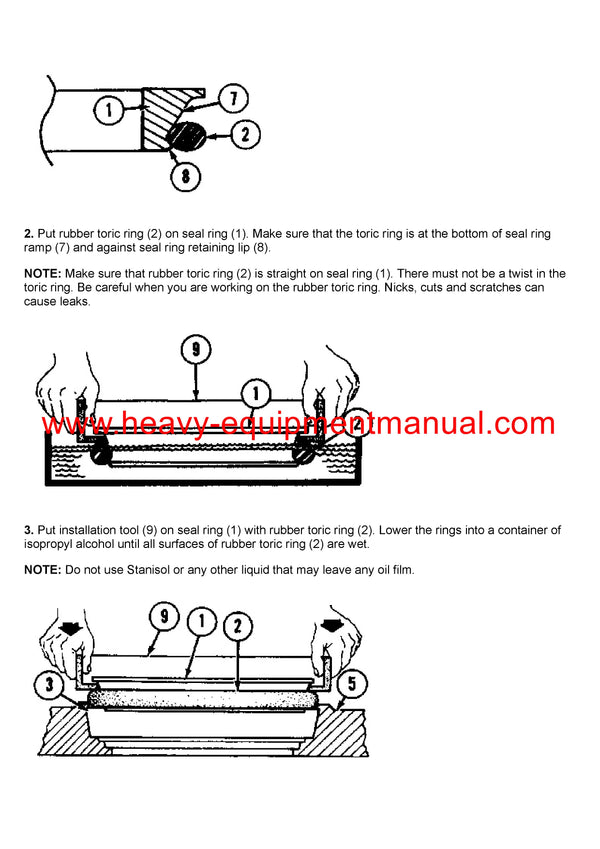 1
7
2
8

2. Put rubber toric ring (2) on seal ring (1). Make sure that the toric ring is at the bottom of seal ring ramp (7) and against seal ring retaining lip (8).

NOTE: Make sure that rubber toric ring (2) is straight on seal ring (1). There must not be a twist in the toric ring. Be careful when you are working on the rubber toric ring. Nicks, cuts and scratches can cause leaks.

9
1
2

www.heavy-equipmentmanual.com

3. Put installation tool (9) on seal ring (1) with rubber toric ring (2). Lower the rings into a container of isopropyl alcohol until all surfaces of rubber toric ring (2) are wet.

NOTE: Do not use Stanisol or any other liquid that may leave any oil film.

9
1
2
3
5