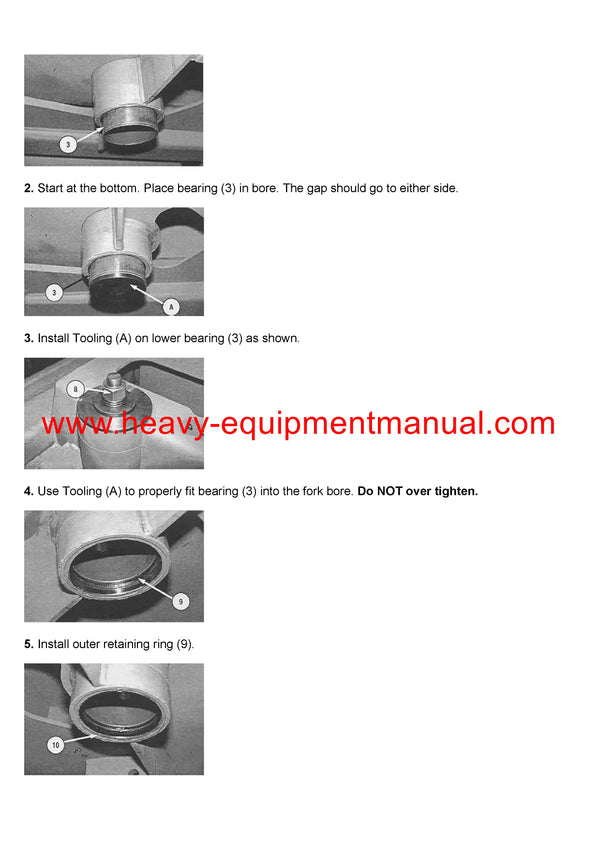 3

2. Start at the bottom. Place bearing (3) in bore. The gap should go to either side.

3

A

3. Install Tooling (A) on lower bearing (3) as shown.

8

www.heavy-equipmentmanual.com

4. Use Tooling (A) to properly fit bearing (3) into the fork bore. Do NOT over tighten.

9

5. Install outer retaining ring (9).

10