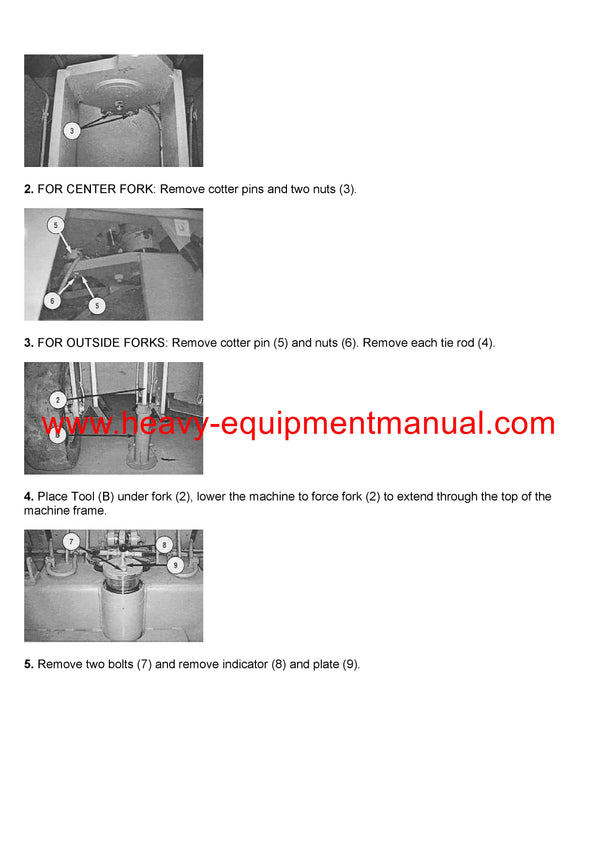 3

2. FOR CENTER FORK: Remove cotter pins and two nuts (3).

5

6

5

3. FOR OUTSIDE FORKS: Remove cotter pin (5) and nuts (6). Remove each tie rod (4).

2

www.heavy-equipmentmanual.com

4. Place Tool (B) under fork (2), lower the machine to force fork (2) to extend through the top of the machine frame.

7

8

9

5. Remove two bolts (7) and remove indicator (8) and plate (9).