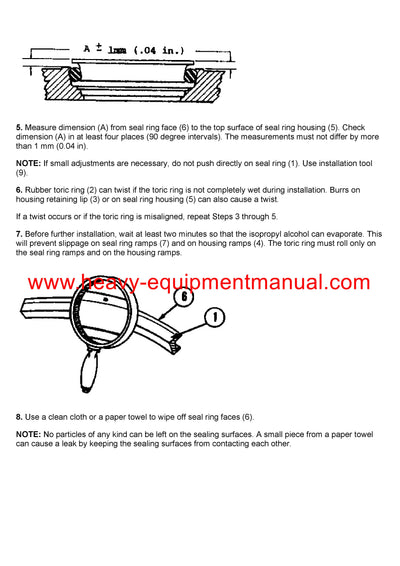 A ± 1mm (.04 in.)

**5.** Measure dimension (A) from seal ring face (6) to the top surface of seal ring housing (5). Check dimension (A) in at least four places (90 degree intervals). The measurements must not differ by more than 1 mm (0.04 in).

**NOTE:** If small adjustments are necessary, do not push directly on seal ring (1). Use installation tool (9).

**6.** Rubber toric ring (2) can twist if the toric ring is not completely wet during installation. Burrs on housing retaining lip (3) or on seal ring housing (5) can also cause a twist.

If a twist occurs or if the toric ring is misaligned, repeat Steps 3 through 5.

**7.** Before further installation, wait at least two minutes so that the isopropyl alcohol can evaporate. This will prevent slippage on seal ring ramps (7) and on housing ramps (4). The toric ring must roll only on the seal ring ramps and on the housing ramps.

www.heavy-equipmentmanual.com

6

1

**8.** Use a clean cloth or a paper towel to wipe off seal ring faces (6).

**NOTE:** No particles of any kind can be left on the sealing surfaces. A small piece from a paper towel can cause a leak by keeping the sealing surfaces from contacting each other.