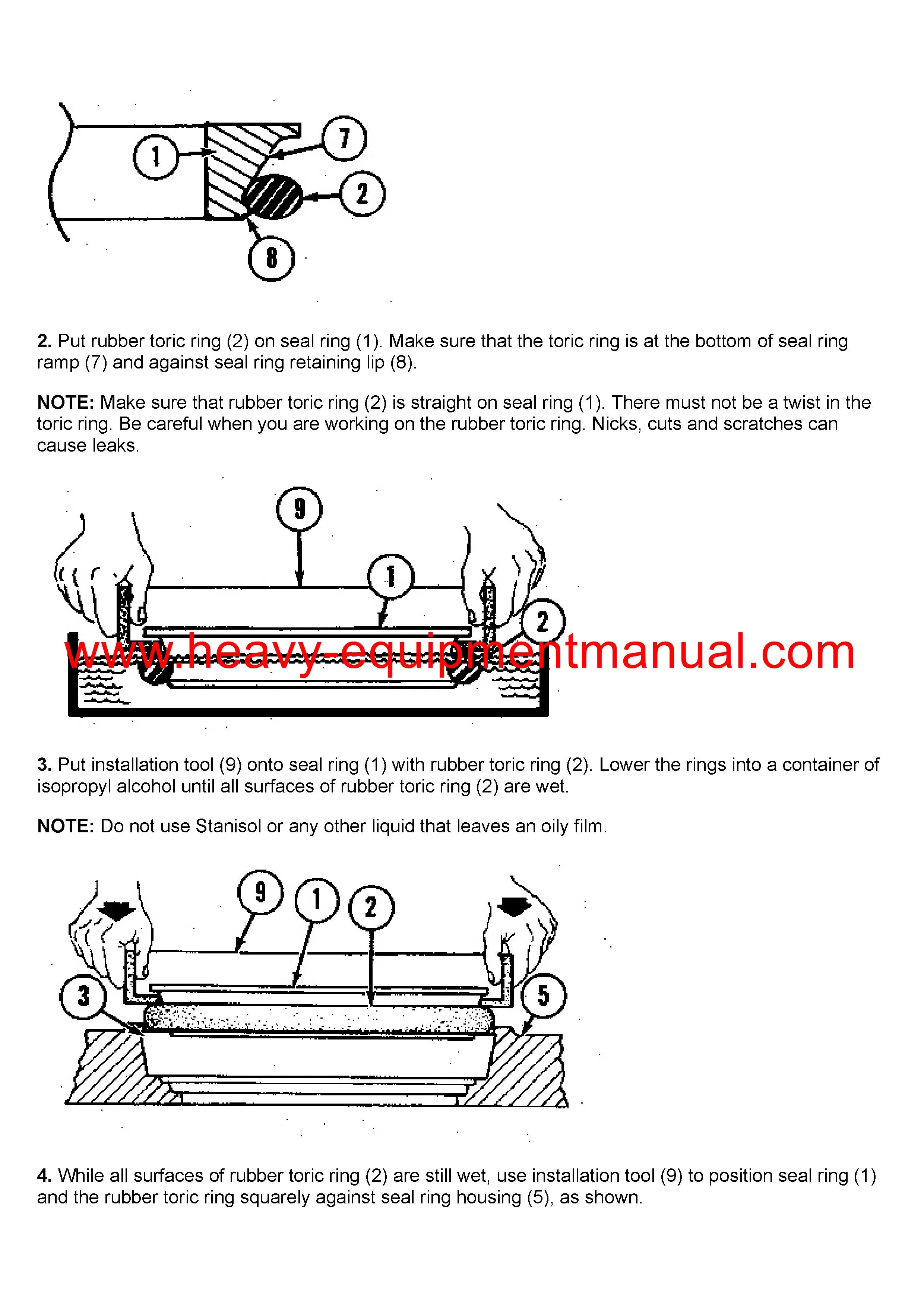 1
7
2
8

2. Put rubber toric ring (2) on seal ring (1). Make sure that the toric ring is at the bottom of seal ring ramp (7) and against seal ring retaining lip (8).

NOTE: Make sure that rubber toric ring (2) is straight on seal ring (1). There must not be a twist in the toric ring. Be careful when you are working on the rubber toric ring. Nicks, cuts and scratches can cause leaks.

9
1
2
www.heavy-equipmentmanual.com

3. Put installation tool (9) onto seal ring (1) with rubber toric ring (2). Lower the rings into a container of isopropyl alcohol until all surfaces of rubber toric ring (2) are wet.

NOTE: Do not use Stanisol or any other liquid that leaves an oily film.

9
1
2
3
5

4. While all surfaces of rubber toric ring (2) are still wet, use installation tool (9) to position seal ring (1) and the rubber toric ring squarely against seal ring housing (5), as shown.