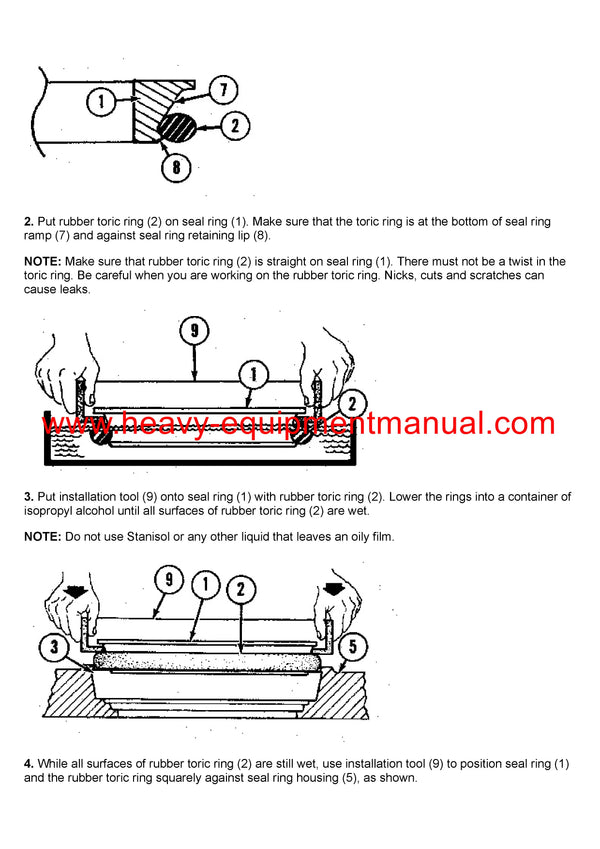 1
7
2
8

2. Put rubber toric ring (2) on seal ring (1). Make sure that the toric ring is at the bottom of seal ring ramp (7) and against seal ring retaining lip (8).

NOTE: Make sure that rubber toric ring (2) is straight on seal ring (1). There must not be a twist in the toric ring. Be careful when you are working on the rubber toric ring. Nicks, cuts and scratches can cause leaks.

9
1
2
www.heavy-equipmentmanual.com

3. Put installation tool (9) onto seal ring (1) with rubber toric ring (2). Lower the rings into a container of isopropyl alcohol until all surfaces of rubber toric ring (2) are wet.

NOTE: Do not use Stanisol or any other liquid that leaves an oily film.

9
1
2
3
5

4. While all surfaces of rubber toric ring (2) are still wet, use installation tool (9) to position seal ring (1) and the rubber toric ring squarely against seal ring housing (5), as shown.