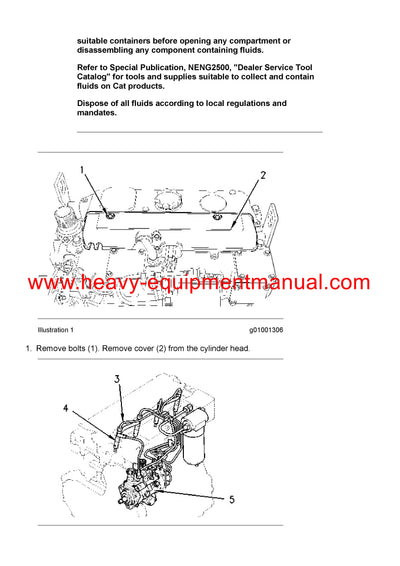 suitable containers before opening any compartment or disassembling any component containing fluids.

Refer to Special Publication, NENG2500, "Dealer Service Tool Catalog" for tools and supplies suitable to collect and contain fluids on Cat products.

Dispose of all fluids according to local regulations and mandates.

1

2

www.heavy-equipmentmanual.com

Illustration 1

g01001306

1. Remove bolts (1). Remove cover (2) from the cylinder head.

3

4

5