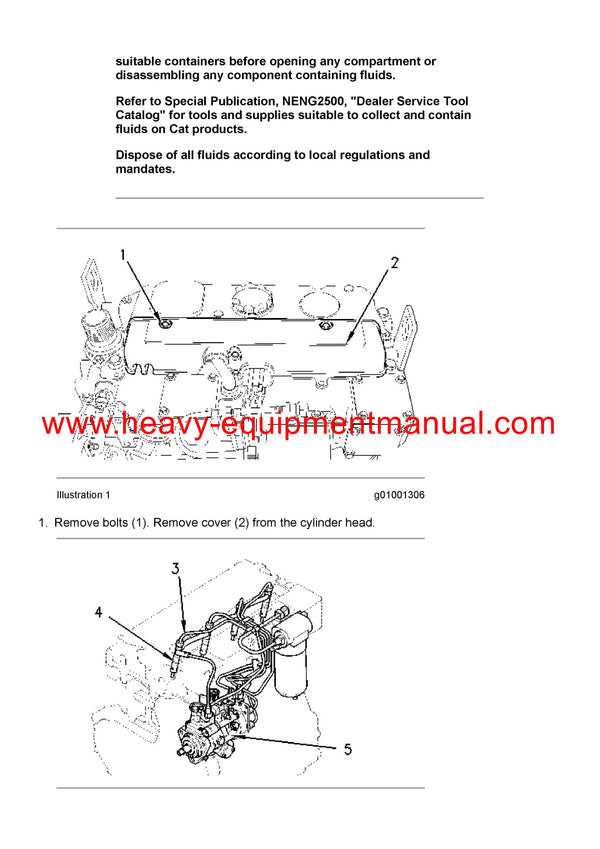 suitable containers before opening any compartment or disassembling any component containing fluids.

Refer to Special Publication, NENG2500, "Dealer Service Tool Catalog" for tools and supplies suitable to collect and contain fluids on Cat products.

Dispose of all fluids according to local regulations and mandates.

1

2

www.heavy-equipmentmanual.com

Illustration 1

g01001306

1. Remove bolts (1). Remove cover (2) from the cylinder head.

3

4

5