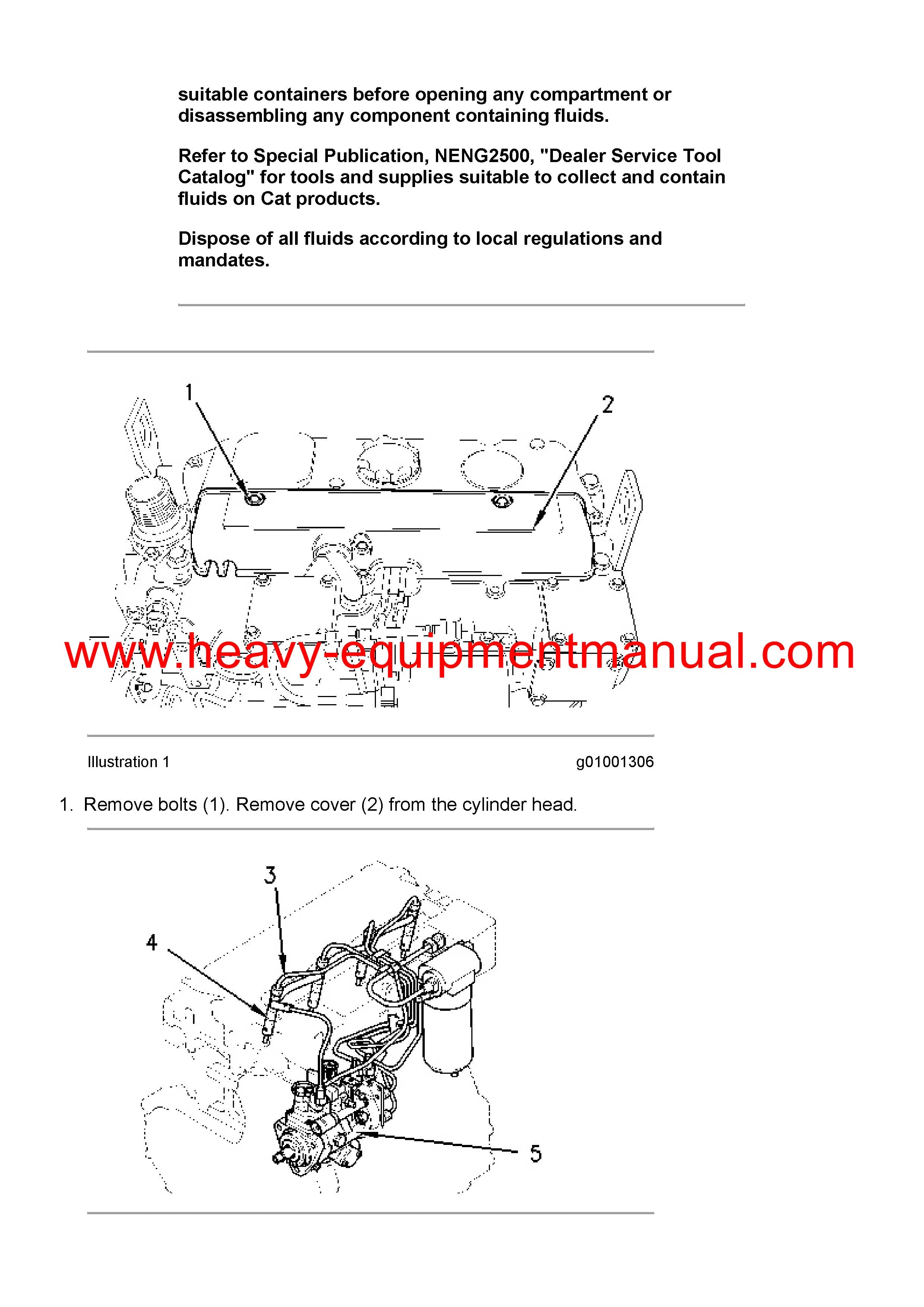 suitable containers before opening any compartment or disassembling any component containing fluids.

Refer to Special Publication, NENG2500, "Dealer Service Tool Catalog" for tools and supplies suitable to collect and contain fluids on Cat products.

Dispose of all fluids according to local regulations and mandates.

1

2

www.heavy-equipmentmanual.com

Illustration 1

g01001306

1. Remove bolts (1). Remove cover (2) from the cylinder head.

3

4

5