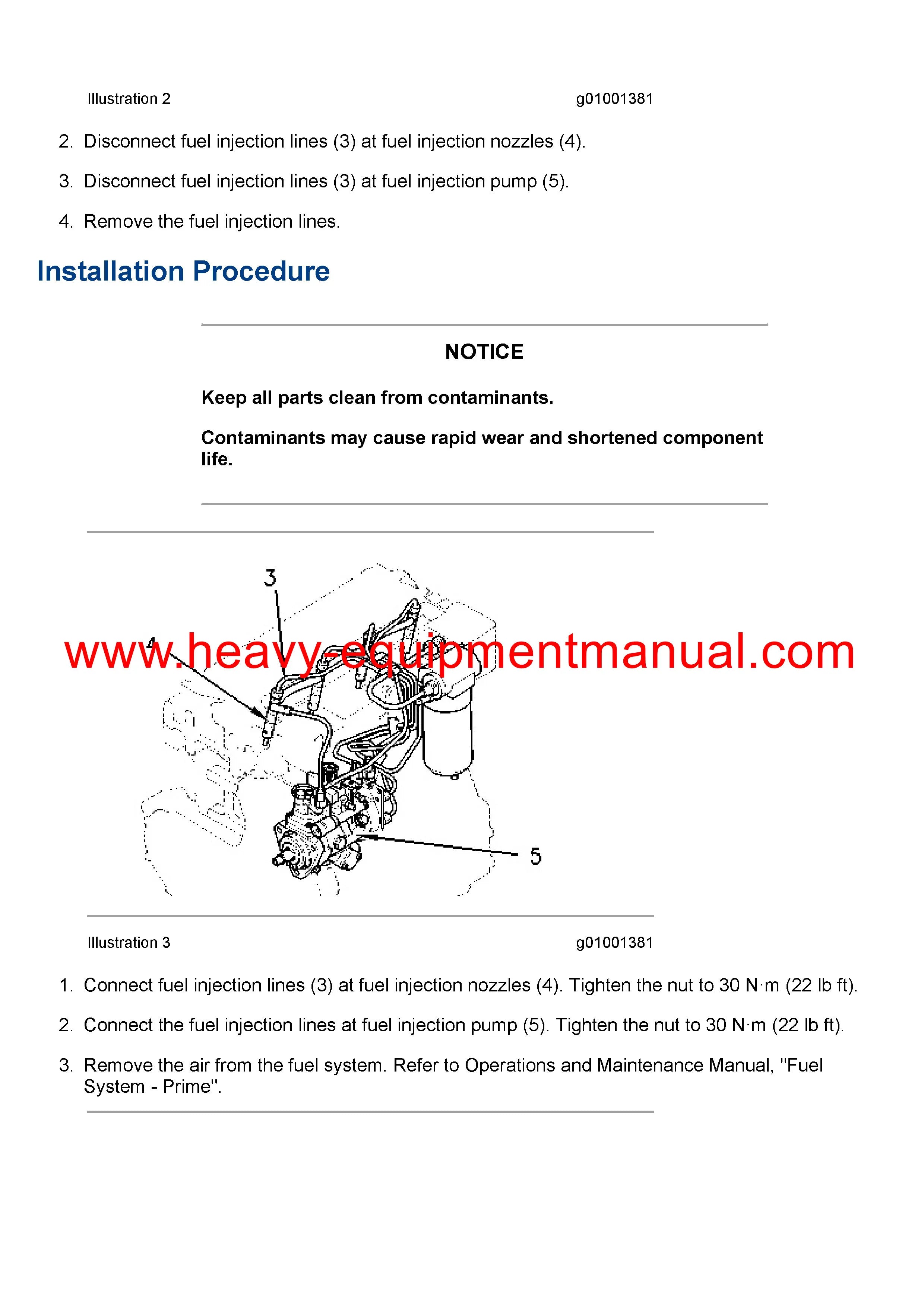 Illustration 2 g01001381

2. Disconnect fuel injection lines (3) at fuel injection nozzles (4).

3. Disconnect fuel injection lines (3) at fuel injection pump (5).

4. Remove the fuel injection lines.

Installation Procedure

NOTICE

Keep all parts clean from contaminants.

Contaminants may cause rapid wear and shortened component life.

3

4

www.heavy-equipmentmanual.com

5

Illustration 3 g01001381

1. Connect fuel injection lines (3) at fuel injection nozzles (4). Tighten the nut to 30 N·m (22 lb ft).

2. Connect the fuel injection lines at fuel injection pump (5). Tighten the nut to 30 N·m (22 lb ft).

3. Remove the air from the fuel system. Refer to Operations and Maintenance Manual, "Fuel System - Prime".