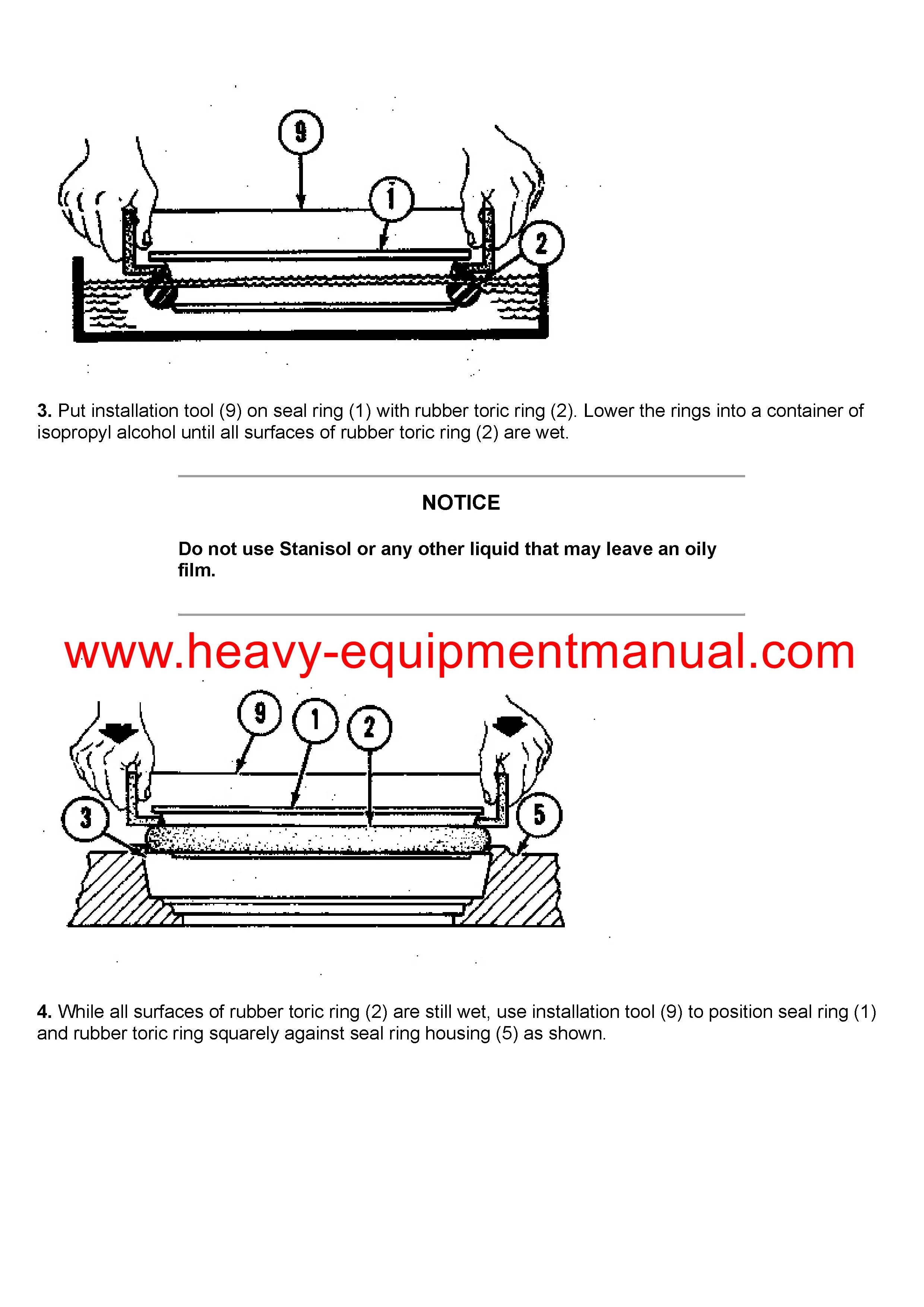 9

1

2

3. Put installation tool (9) on seal ring (1) with rubber toric ring (2). Lower the rings into a container of isopropyl alcohol until all surfaces of rubber toric ring (2) are wet.

NOTICE

Do not use Stanisol or any other liquid that may leave an oily film.

www.heavy-equipmentmanual.com

9

1

2

3

5

4. While all surfaces of rubber toric ring (2) are still wet, use installation tool (9) to position seal ring (1) and rubber toric ring squarely against seal ring housing (5) as shown.