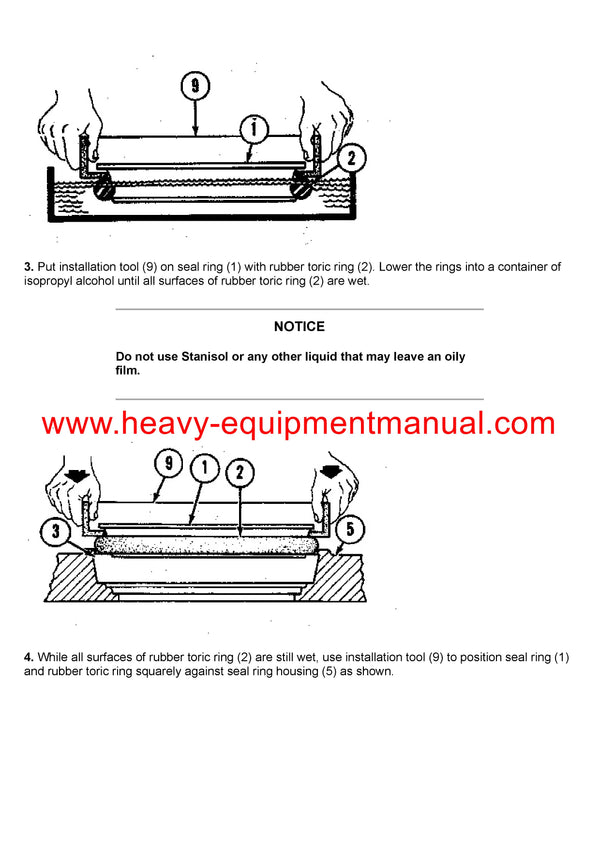 9
1
2

3. Put installation tool (9) on seal ring (1) with rubber toric ring (2). Lower the rings into a container of isopropyl alcohol until all surfaces of rubber toric ring (2) are wet.

NOTICE

Do not use Stanisol or any other liquid that may leave an oily film.

www.heavy-equipmentmanual.com

9
1
2
3
5

4. While all surfaces of rubber toric ring (2) are still wet, use installation tool (9) to position seal ring (1) and rubber toric ring squarely against seal ring housing (5) as shown.