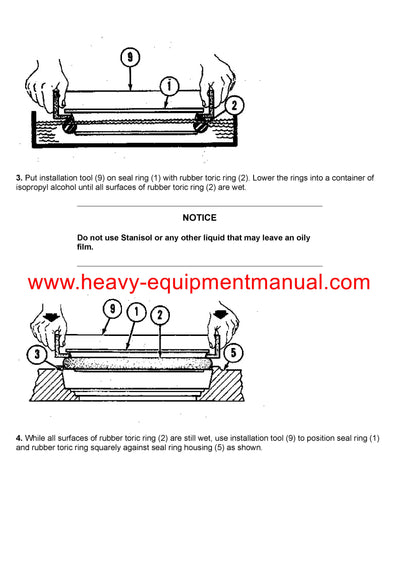 9

1

2

3. Put installation tool (9) on seal ring (1) with rubber toric ring (2). Lower the rings into a container of isopropyl alcohol until all surfaces of rubber toric ring (2) are wet.

NOTICE

Do not use Stanisol or any other liquid that may leave an oily film.

www.heavy-equipmentmanual.com

9

1

2

3

5

4. While all surfaces of rubber toric ring (2) are still wet, use installation tool (9) to position seal ring (1) and rubber toric ring squarely against seal ring housing (5) as shown.