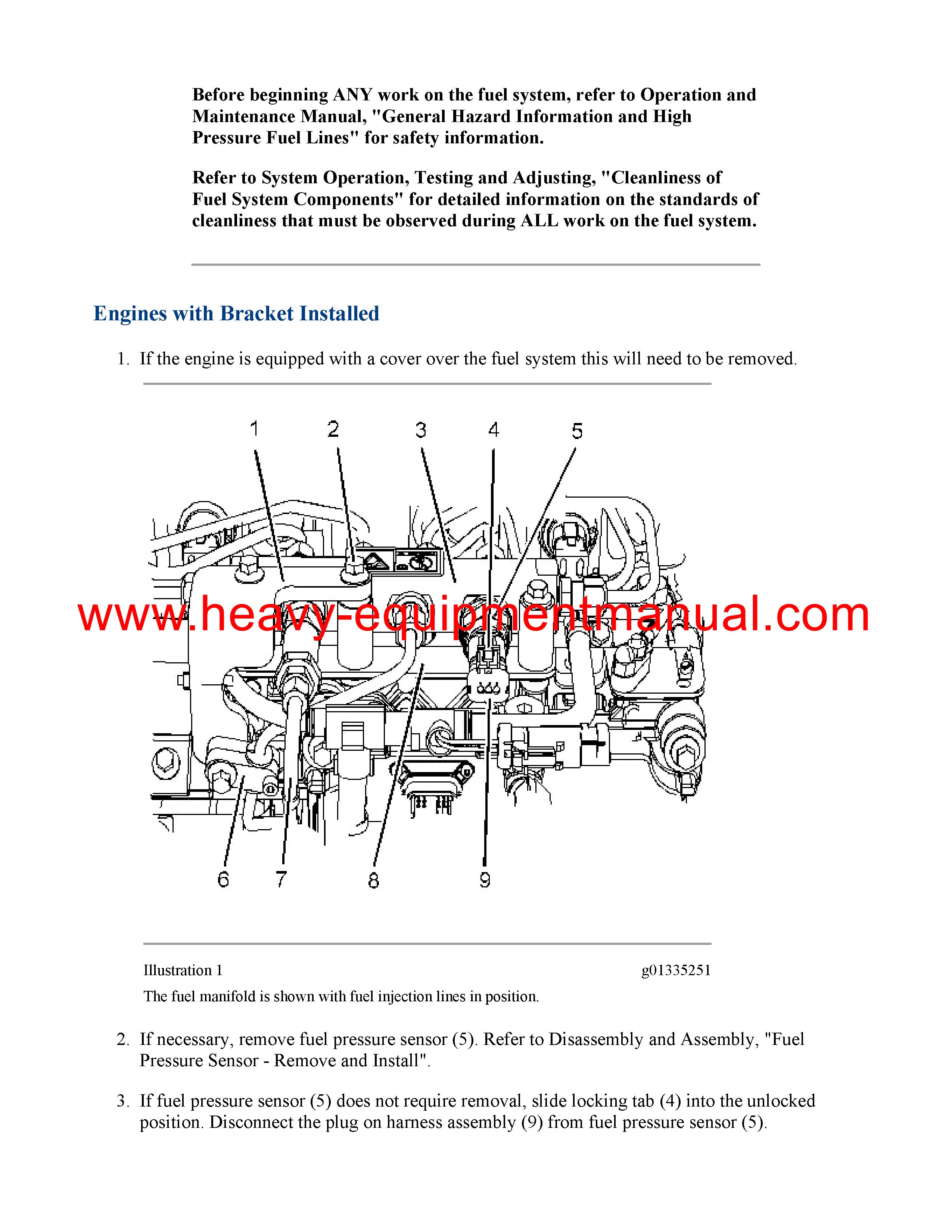 Before beginning ANY work on the fuel system, refer to Operation and Maintenance Manual, "General Hazard Information and High Pressure Fuel Lines" for safety information.

Refer to System Operation, Testing and Adjusting, "Cleanliness of Fuel System Components" for detailed information on the standards of cleanliness that must be observed during ALL work on the fuel system.

Engines with Bracket Installed

1. If the engine is equipped with a cover over the fuel system this will need to be removed.

1 2 3 4 5

www.heavy-equipmentmanual.com

6 7 8 9

Illustration 1 g01335251

The fuel manifold is shown with fuel injection lines in position.

2. If necessary, remove fuel pressure sensor (5). Refer to Disassembly and Assembly, "Fuel Pressure Sensor - Remove and Install".

3. If fuel pressure sensor (5) does not require removal, slide locking tab (4) into the unlocked position. Disconnect the plug on harness assembly (9) from fuel pressure sensor (5).