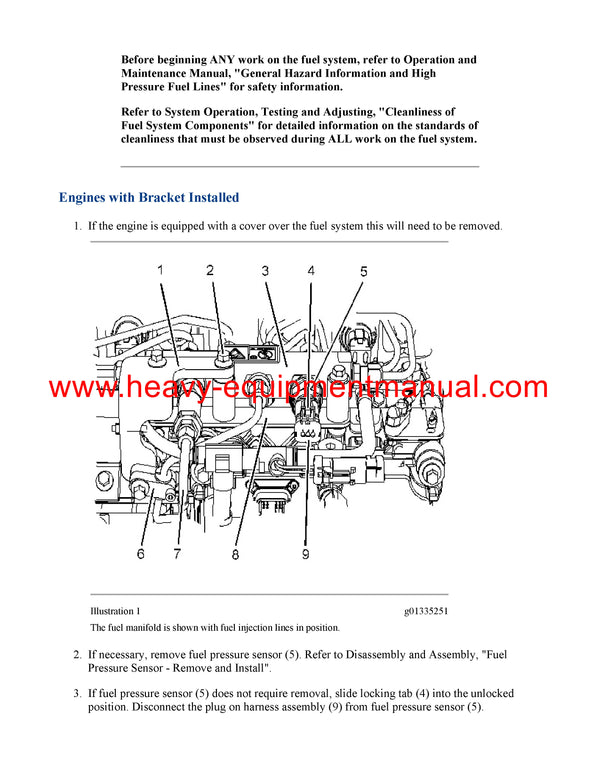 Before beginning ANY work on the fuel system, refer to Operation and Maintenance Manual, "General Hazard Information and High Pressure Fuel Lines" for safety information.

Refer to System Operation, Testing and Adjusting, "Cleanliness of Fuel System Components" for detailed information on the standards of cleanliness that must be observed during ALL work on the fuel system.

Engines with Bracket Installed

1. If the engine is equipped with a cover over the fuel system this will need to be removed.

1 2 3 4 5

www.heavy-equipmentmanual.com

6 7 8 9

Illustration 1 g01335251

The fuel manifold is shown with fuel injection lines in position.

2. If necessary, remove fuel pressure sensor (5). Refer to Disassembly and Assembly, "Fuel Pressure Sensor - Remove and Install".

3. If fuel pressure sensor (5) does not require removal, slide locking tab (4) into the unlocked position. Disconnect the plug on harness assembly (9) from fuel pressure sensor (5).